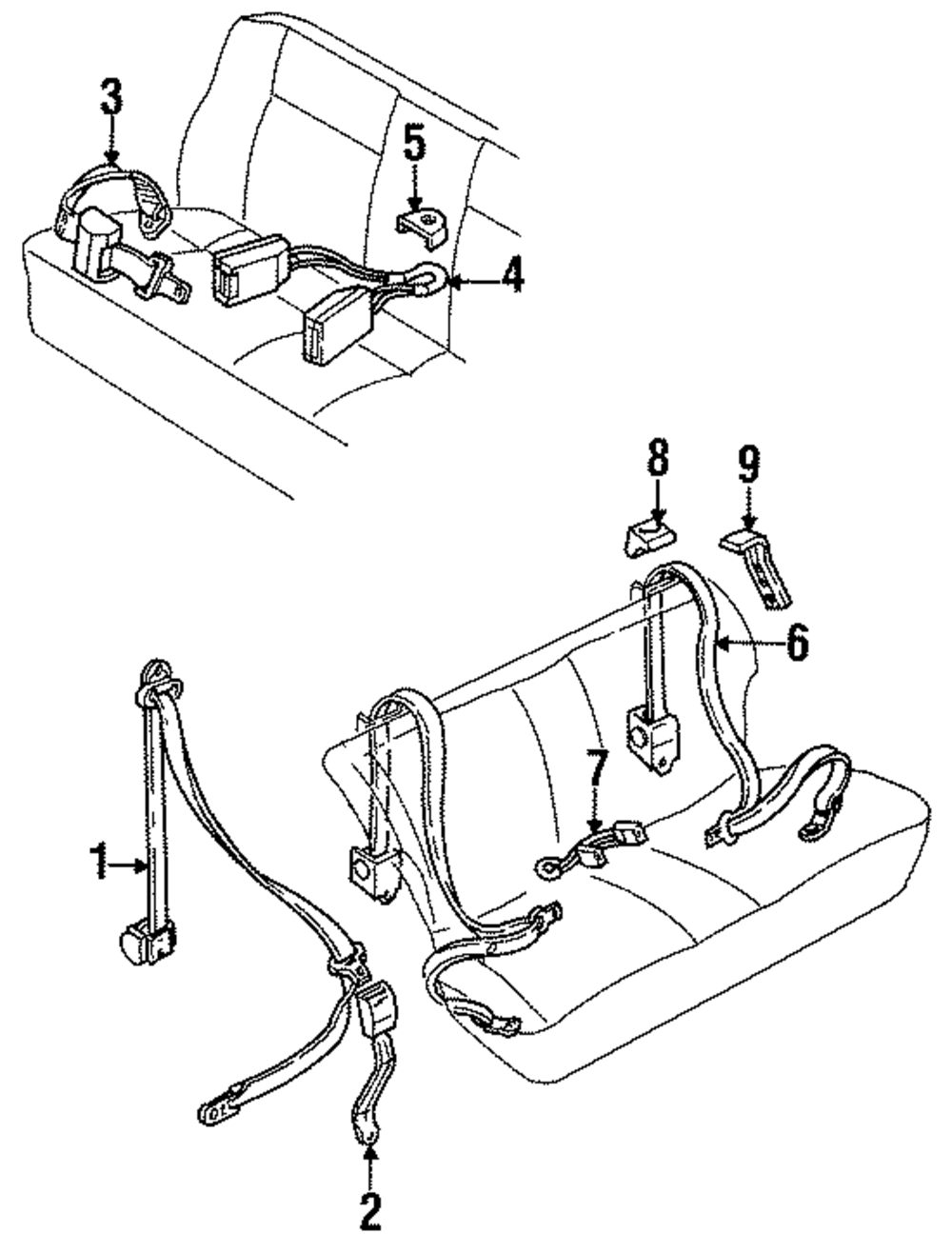 3
5
4
8
9
6
7
1
2