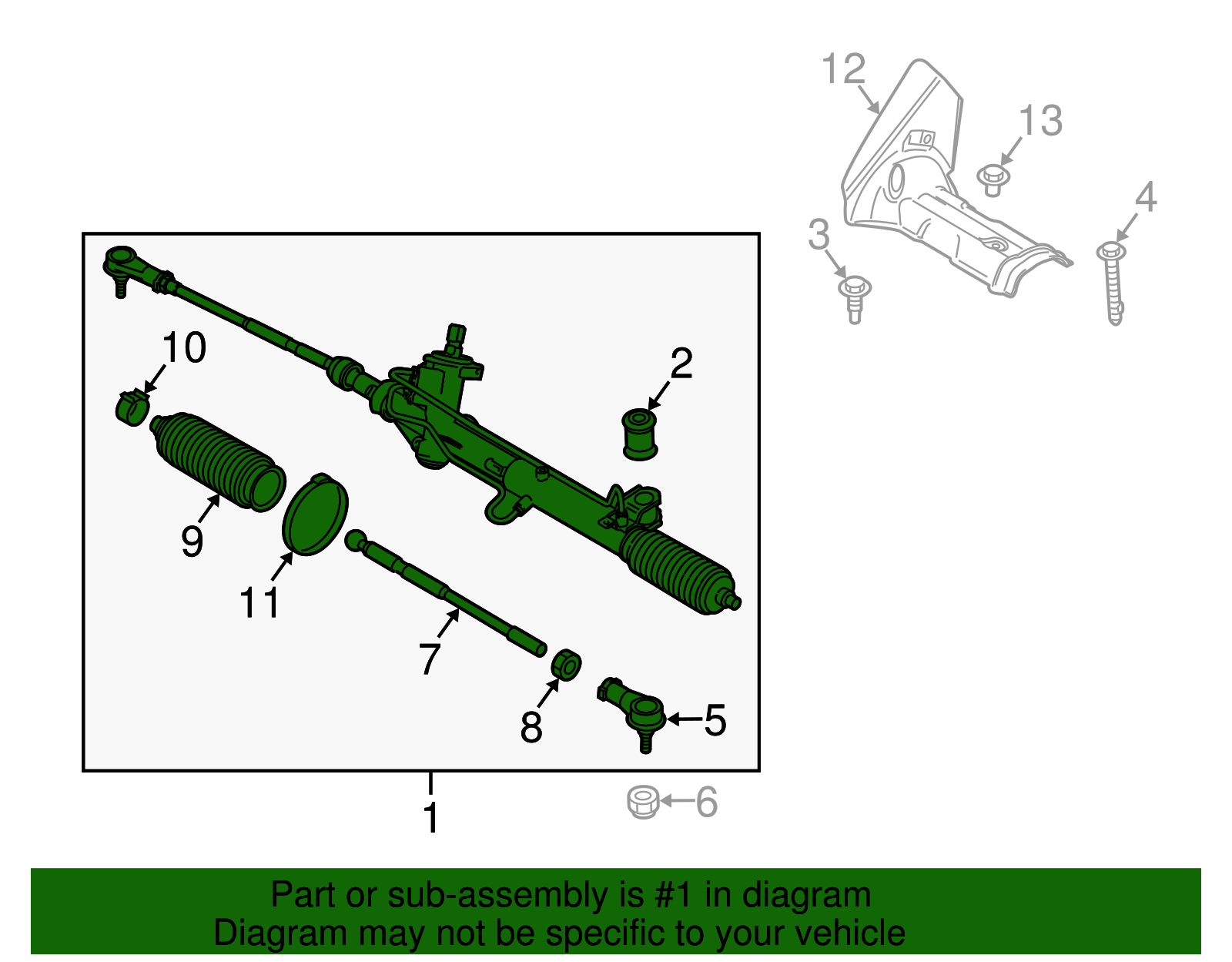 12
13
4
3
10
2
9
11
7
8
5
1
6

Part or sub-assembly is #1 in diagram
Diagram may not be specific to your vehicle