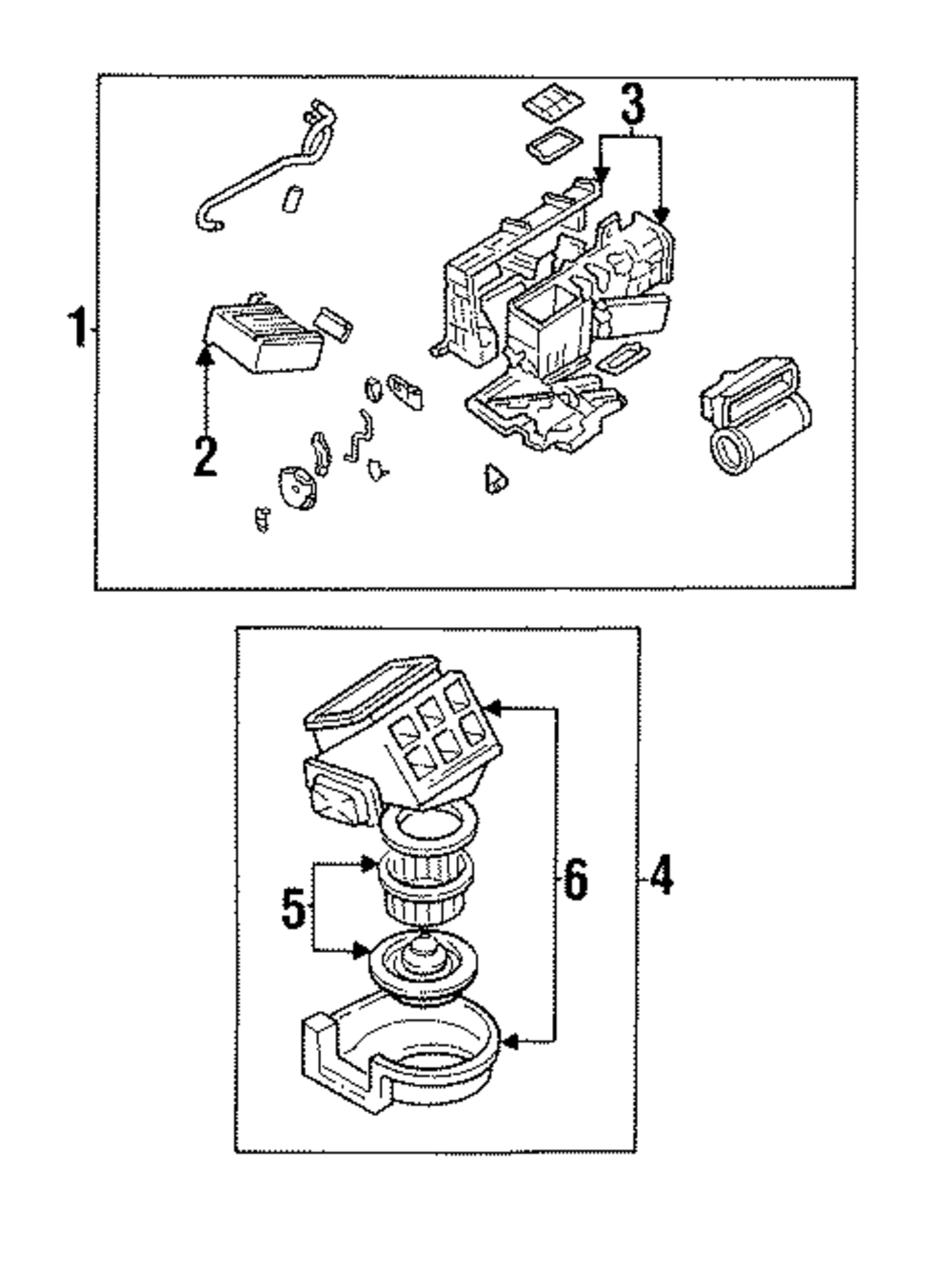 3
1
2
5
6
4