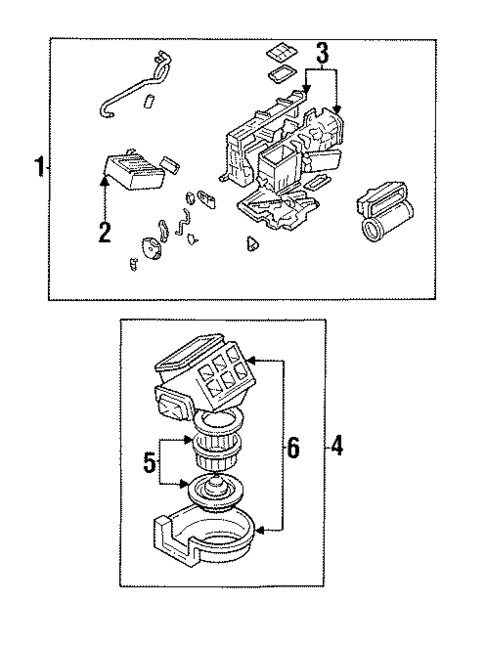 3
1
2
6
4
5