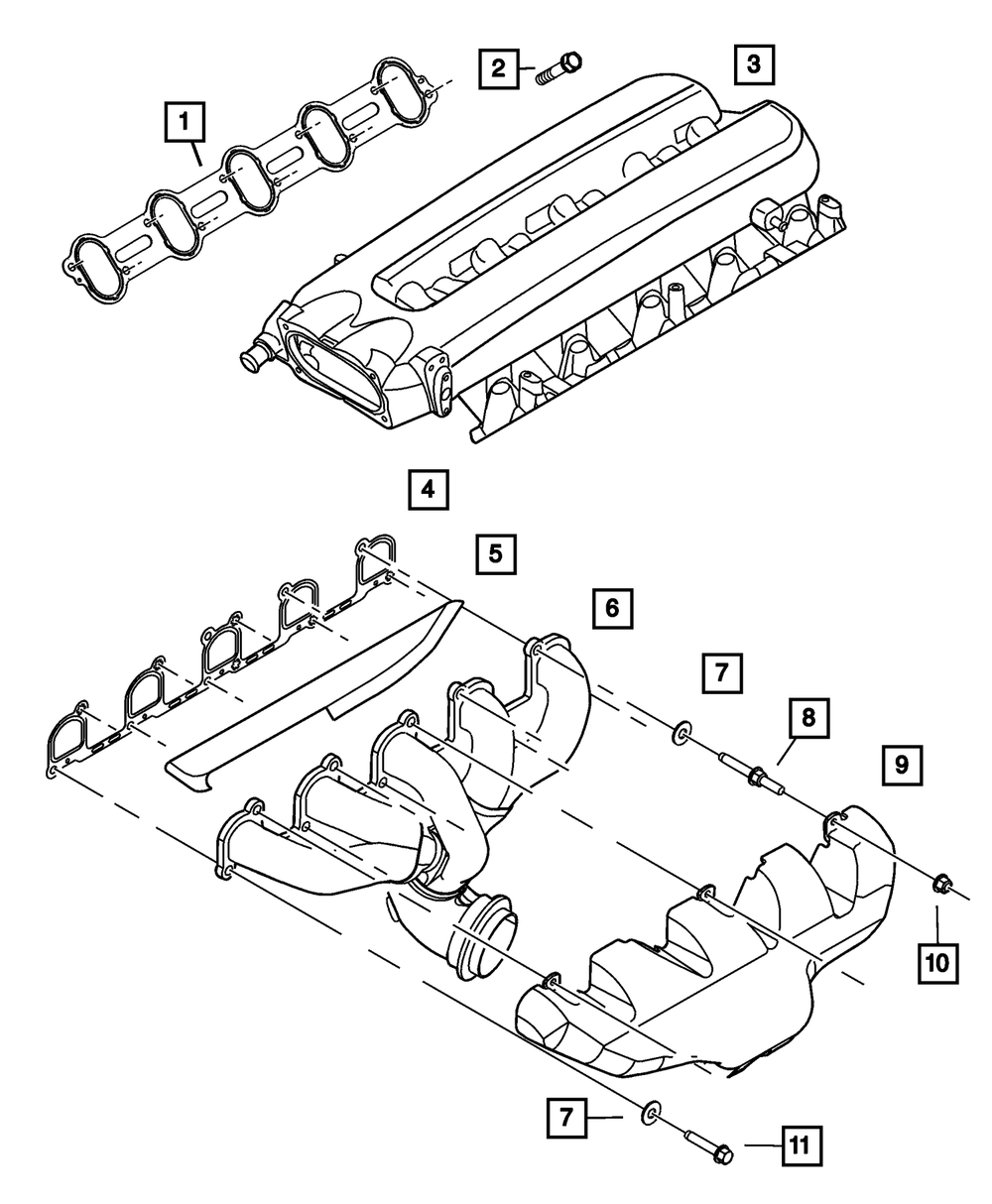 1
2
3
4
5
6
7
8
9
10
7
11