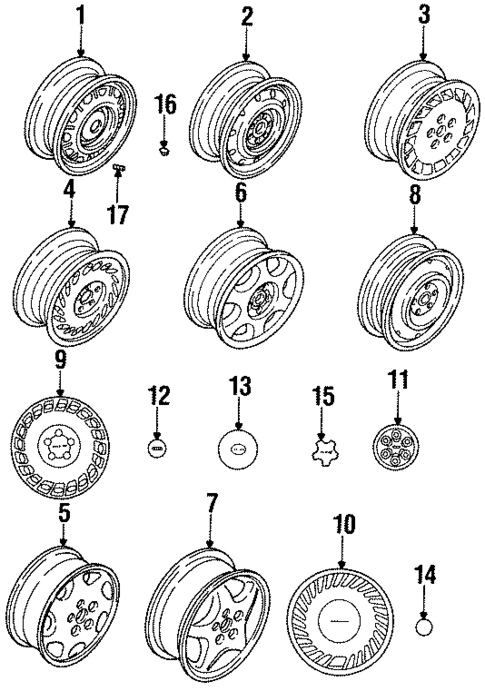 1
2
3
16
17
4
6
8
9
12
13
15
11
5
7
10
14