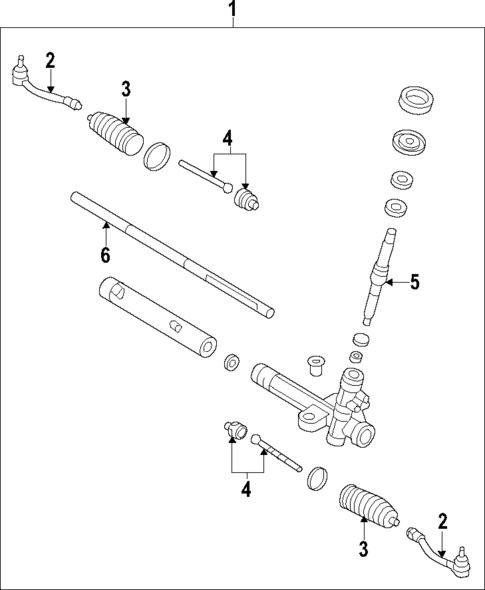 1
2
3
4
6
5
4
3
2