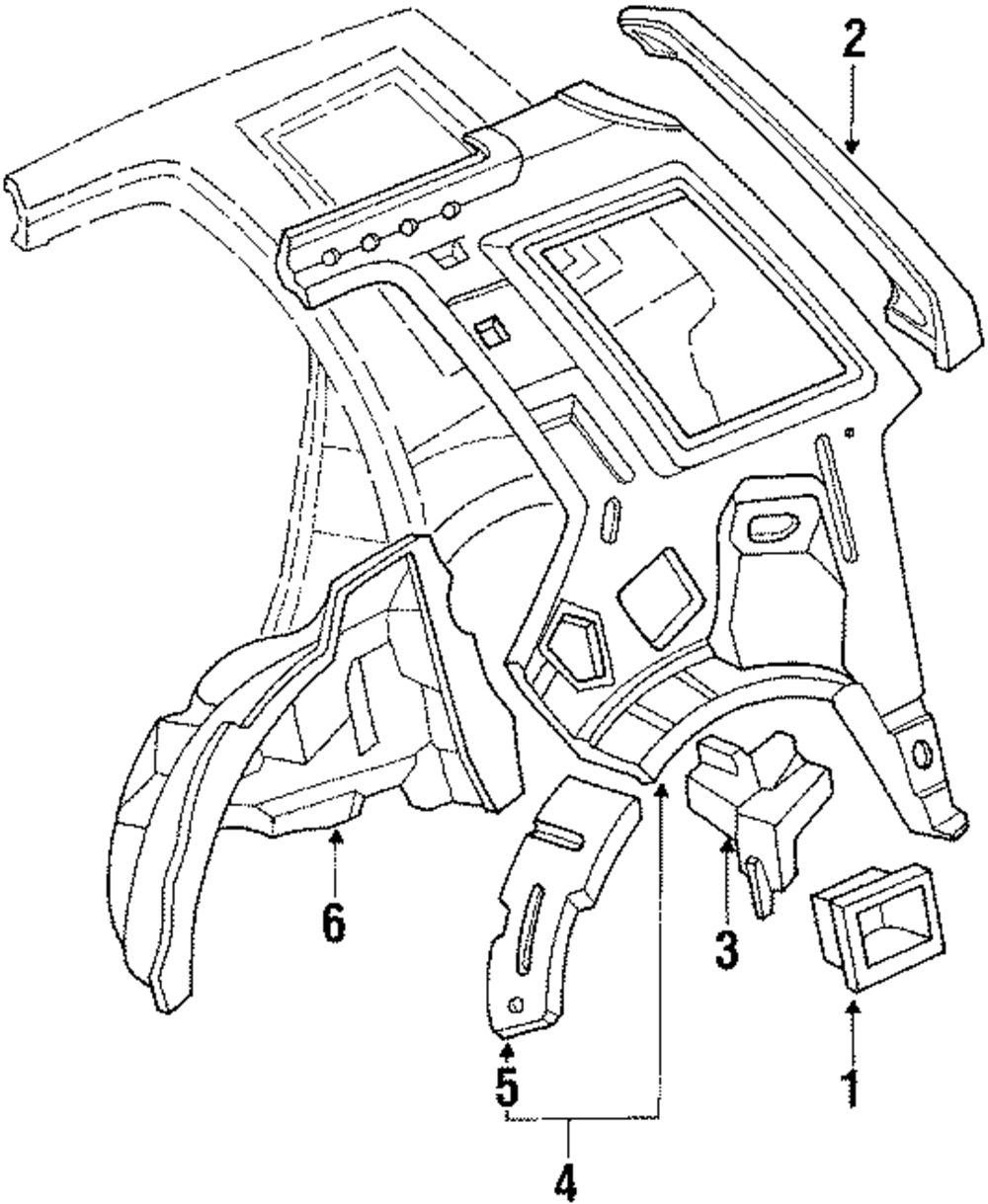 2
6
3
5
1
4