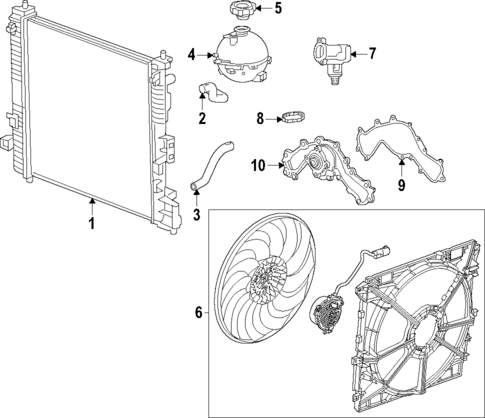 5
4
7
2
8
10
9
3
1
6