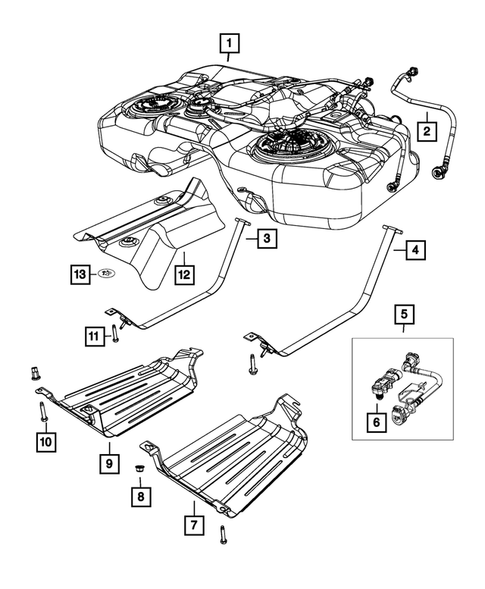 1
2
3
4
13
12
5
11
6
10
9
8
7