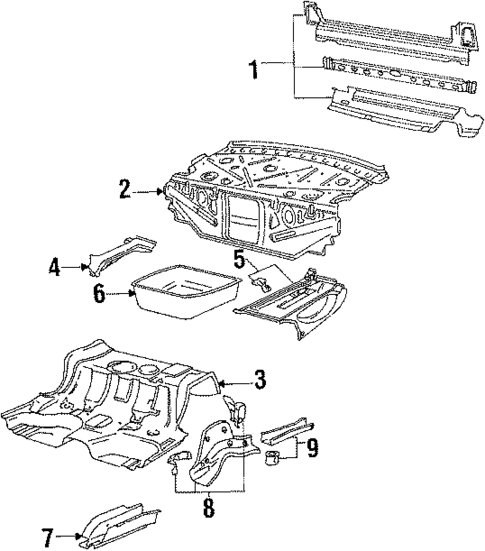 1
2
4
5
6
3
9
8
7