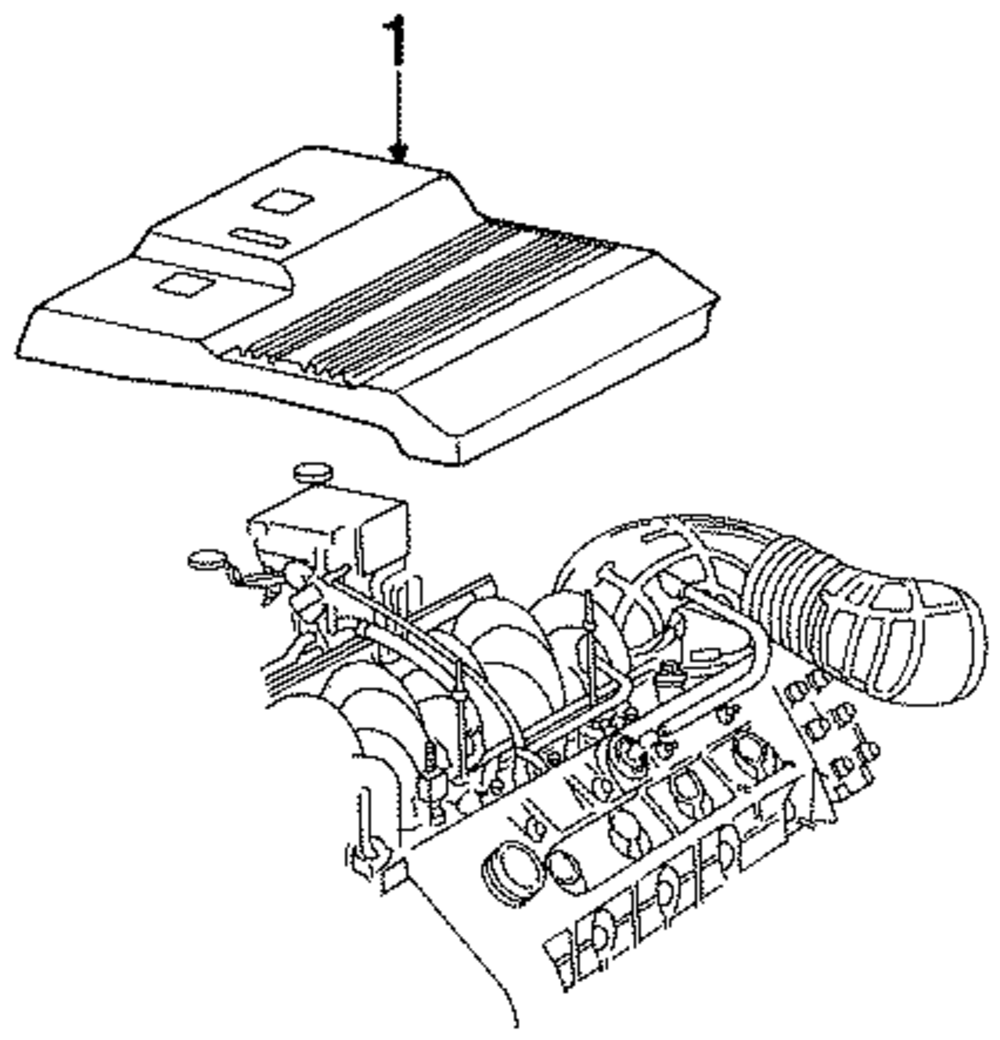 1