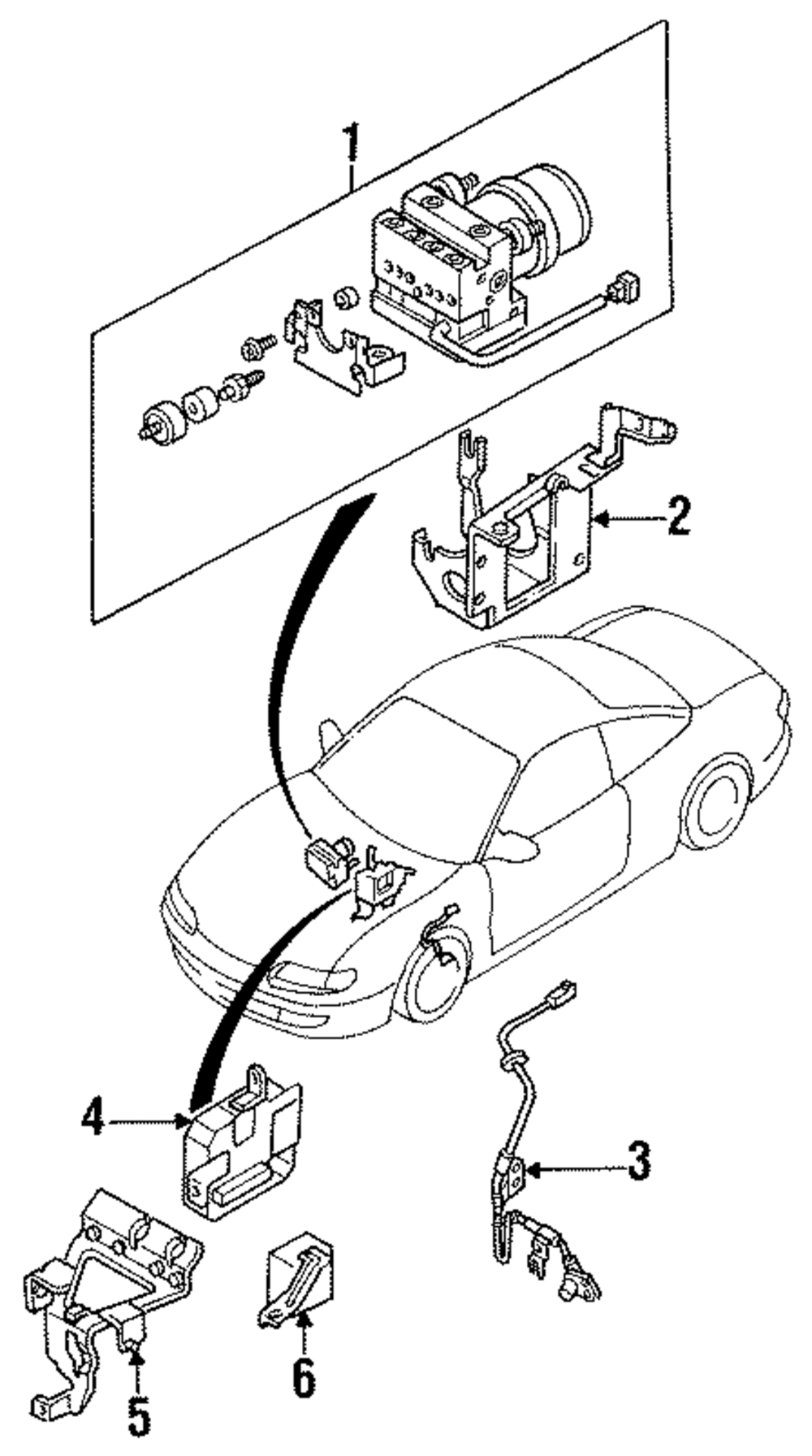 1
2
4
3
5
6