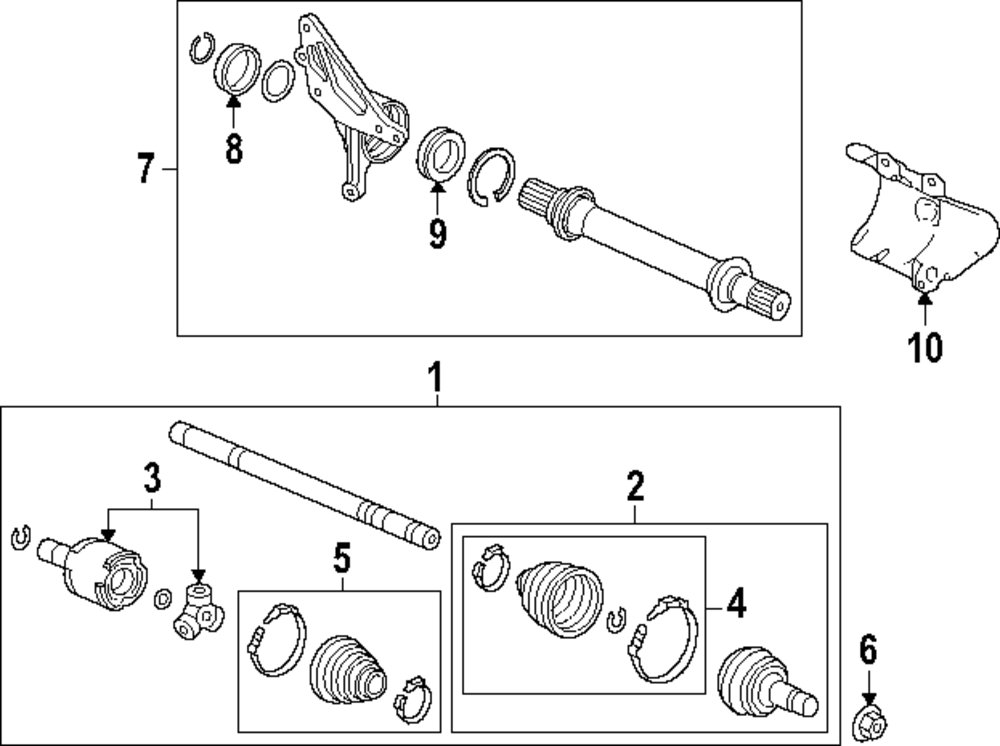 7
8
9
10
1
3
2
5
4
6