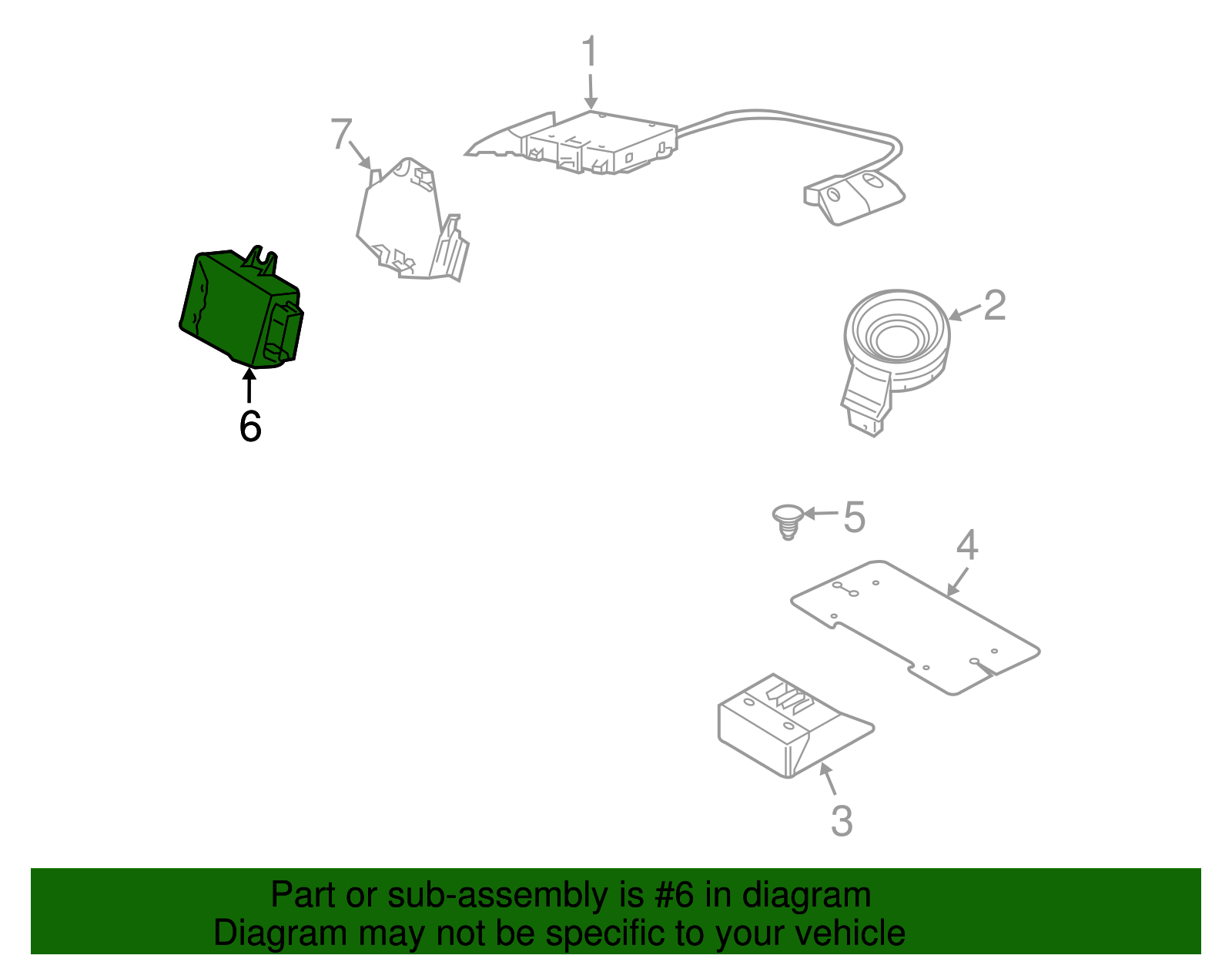 1

7

2

6

5

4

3

Part or sub-assembly is #6 in diagram
Diagram may not be specific to your vehicle