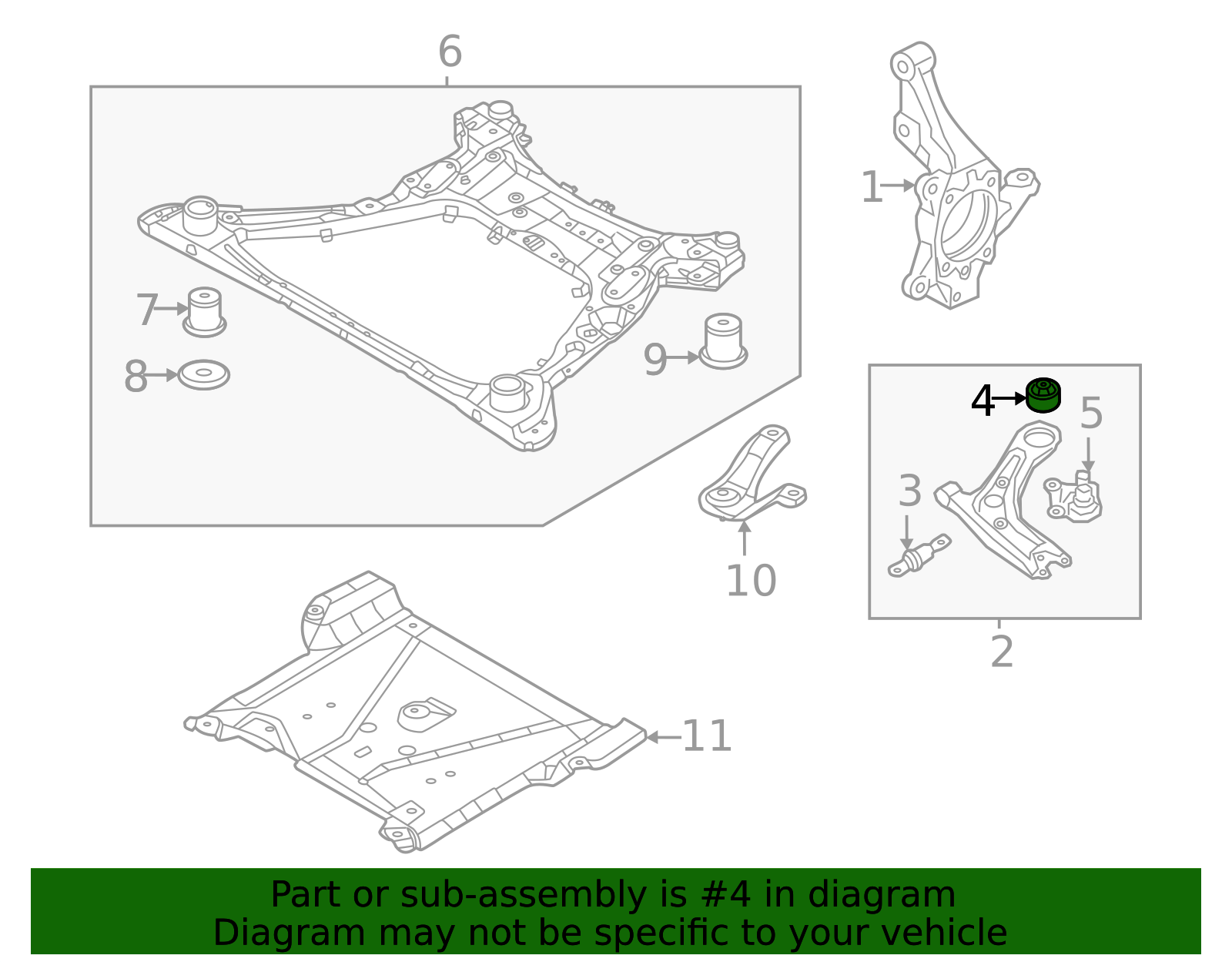 6
1
7
8
9
4
5
3
10
2
11

Part or sub-assembly is #4 in diagram
Diagram may not be specific to your vehicle