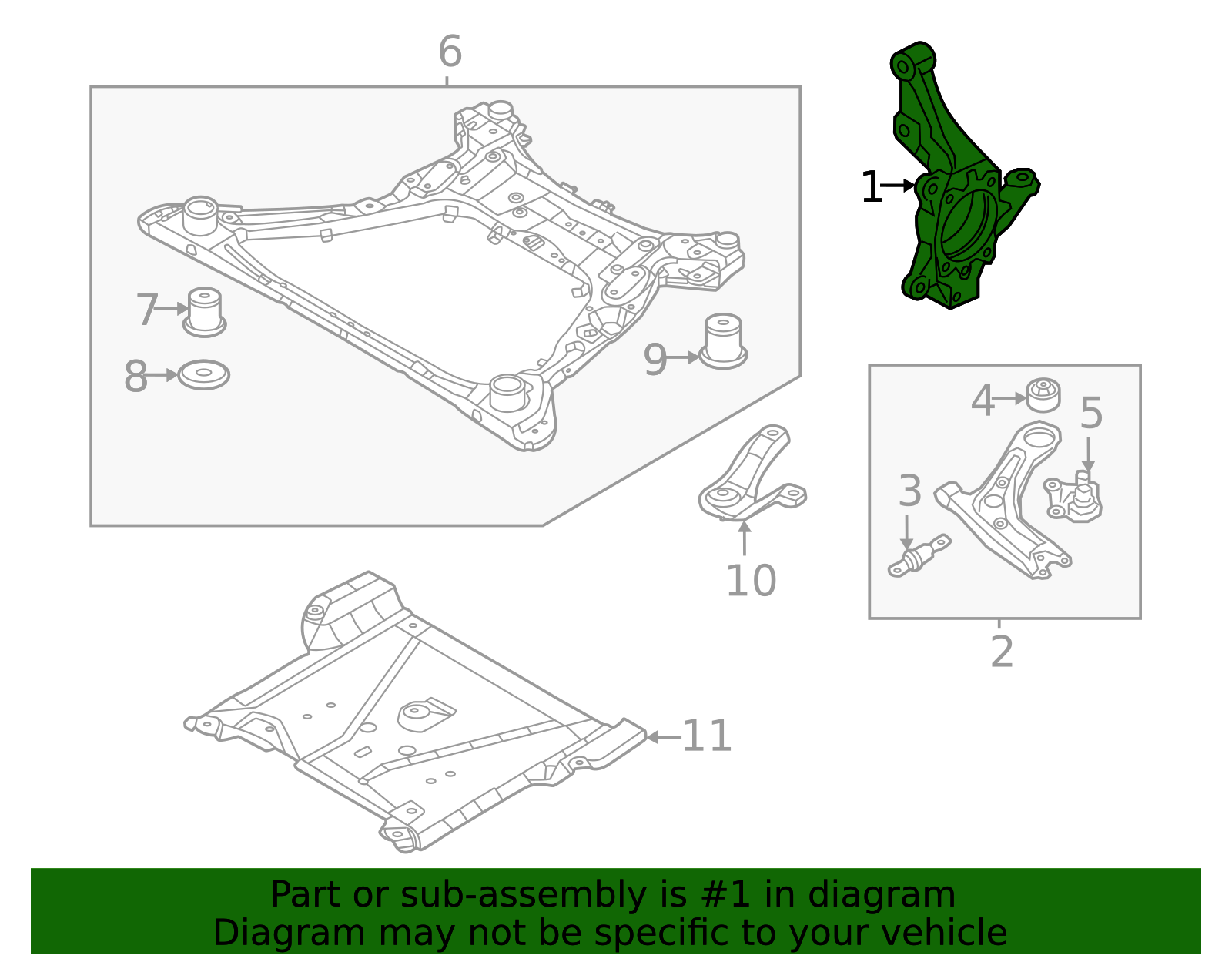 6

1

7

8

9

4

5

3

10

2

11

Part or sub-assembly is #1 in diagram
Diagram may not be specific to your vehicle