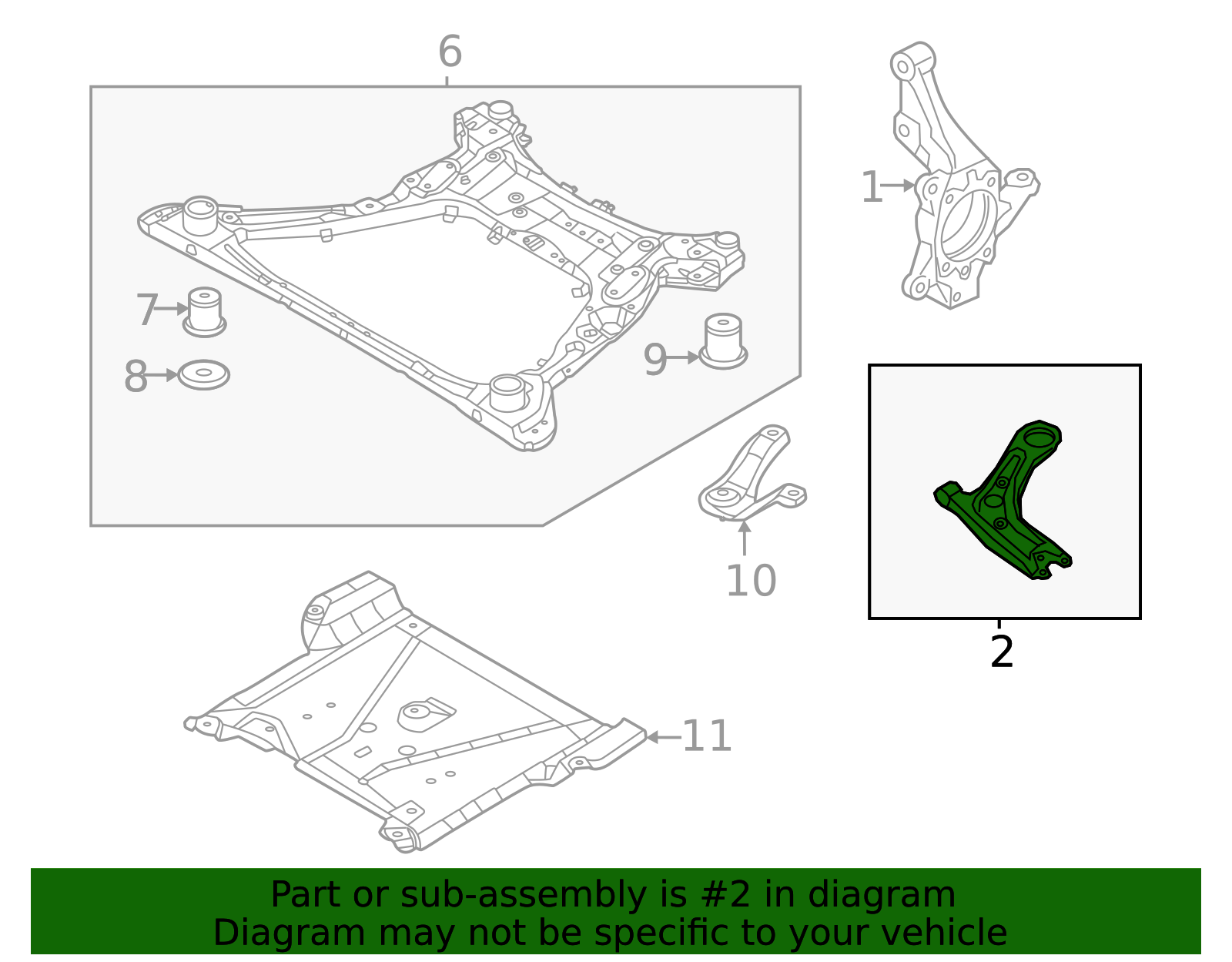 6

1

7

8

9

10

2

11

Part or sub-assembly is #2 in diagram
Diagram may not be specific to your vehicle