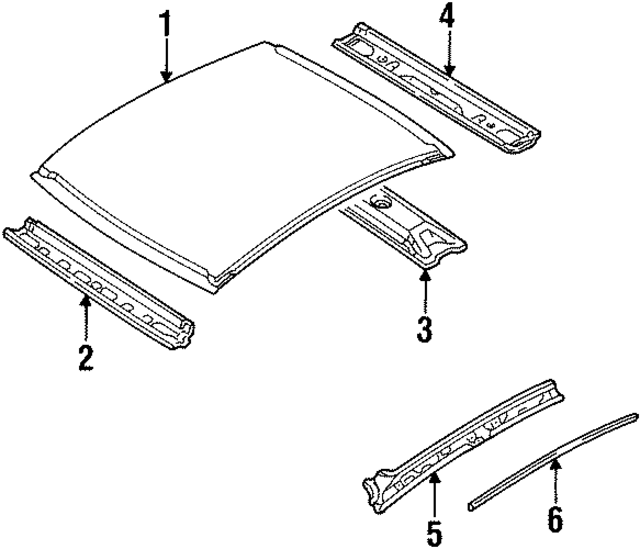 1
4
2
3
5
6