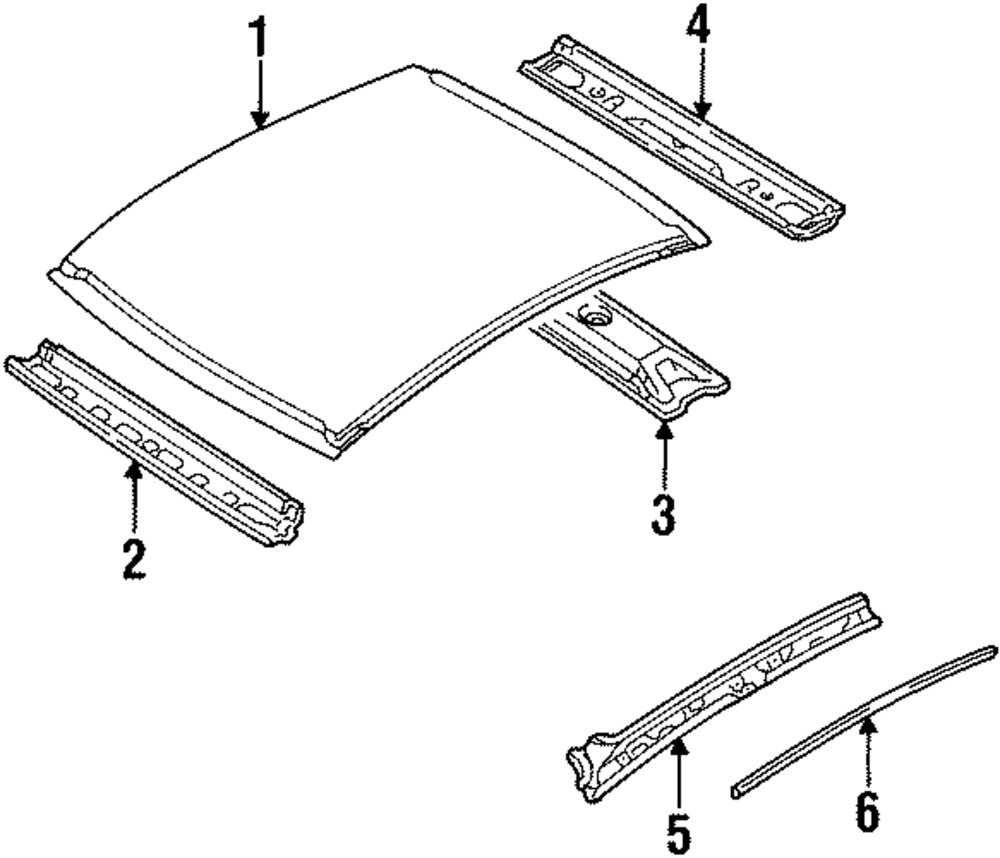 1
4
2
3
5
6