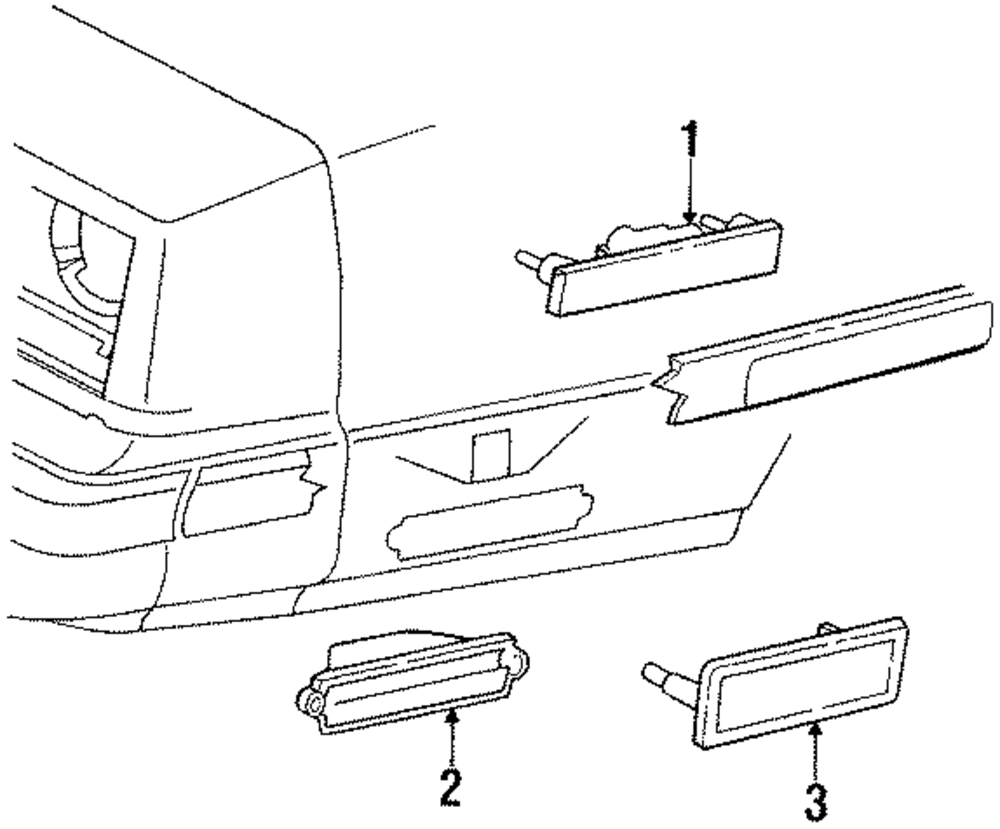 1
2
3