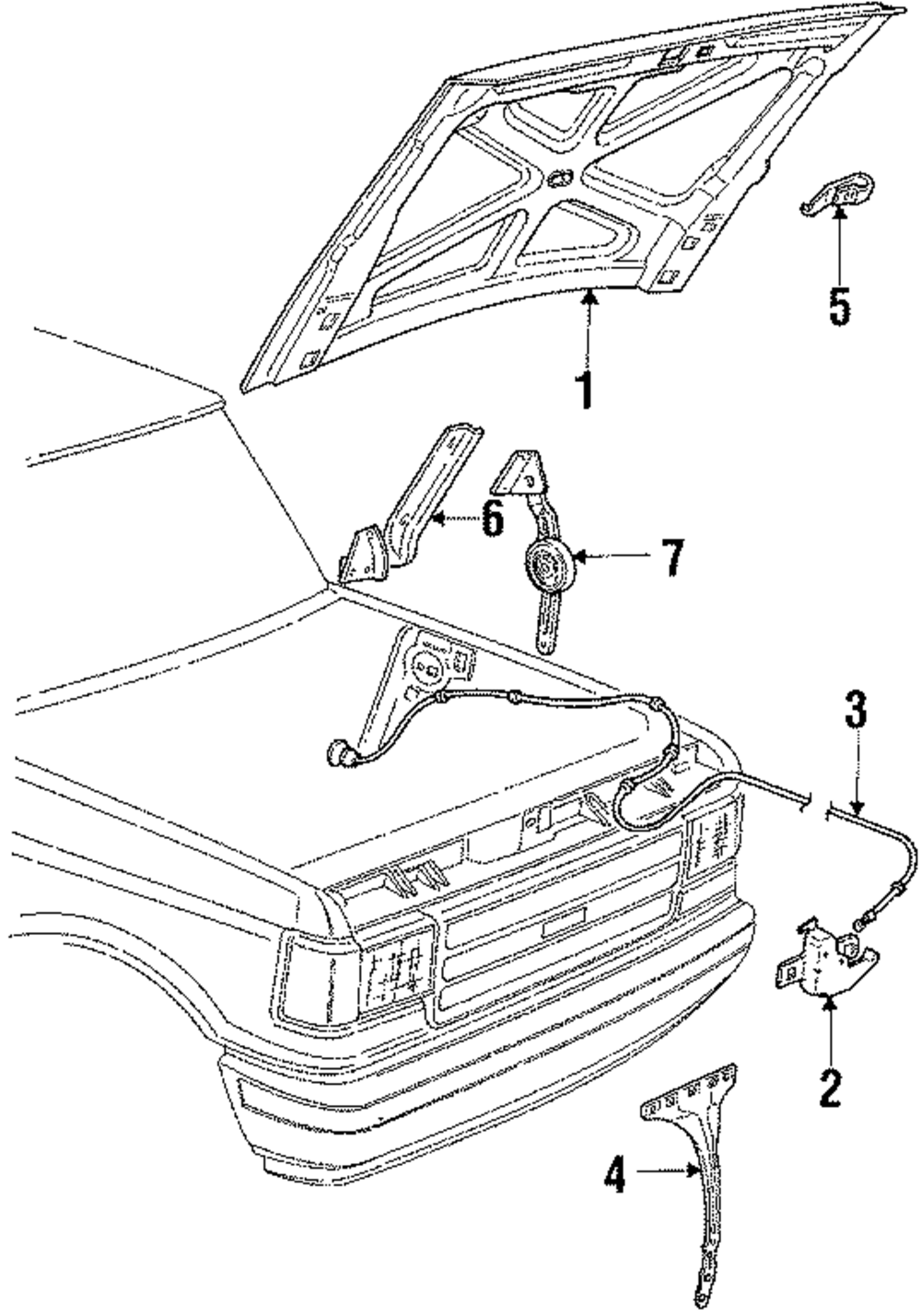 5
1
6
7
3
2
4