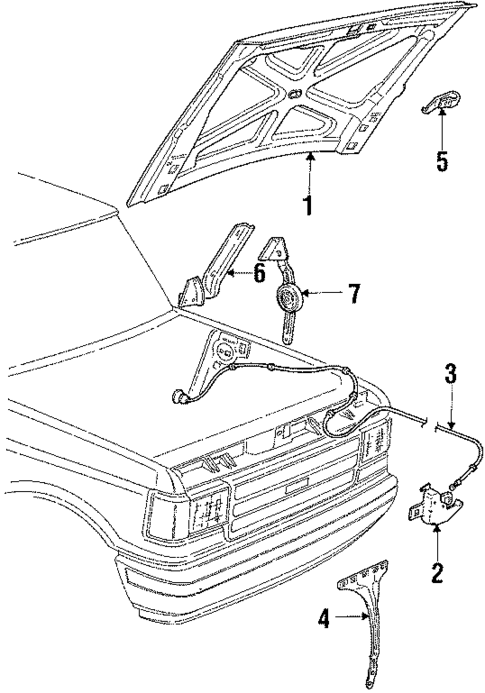 5
1
6
7
3
2
4