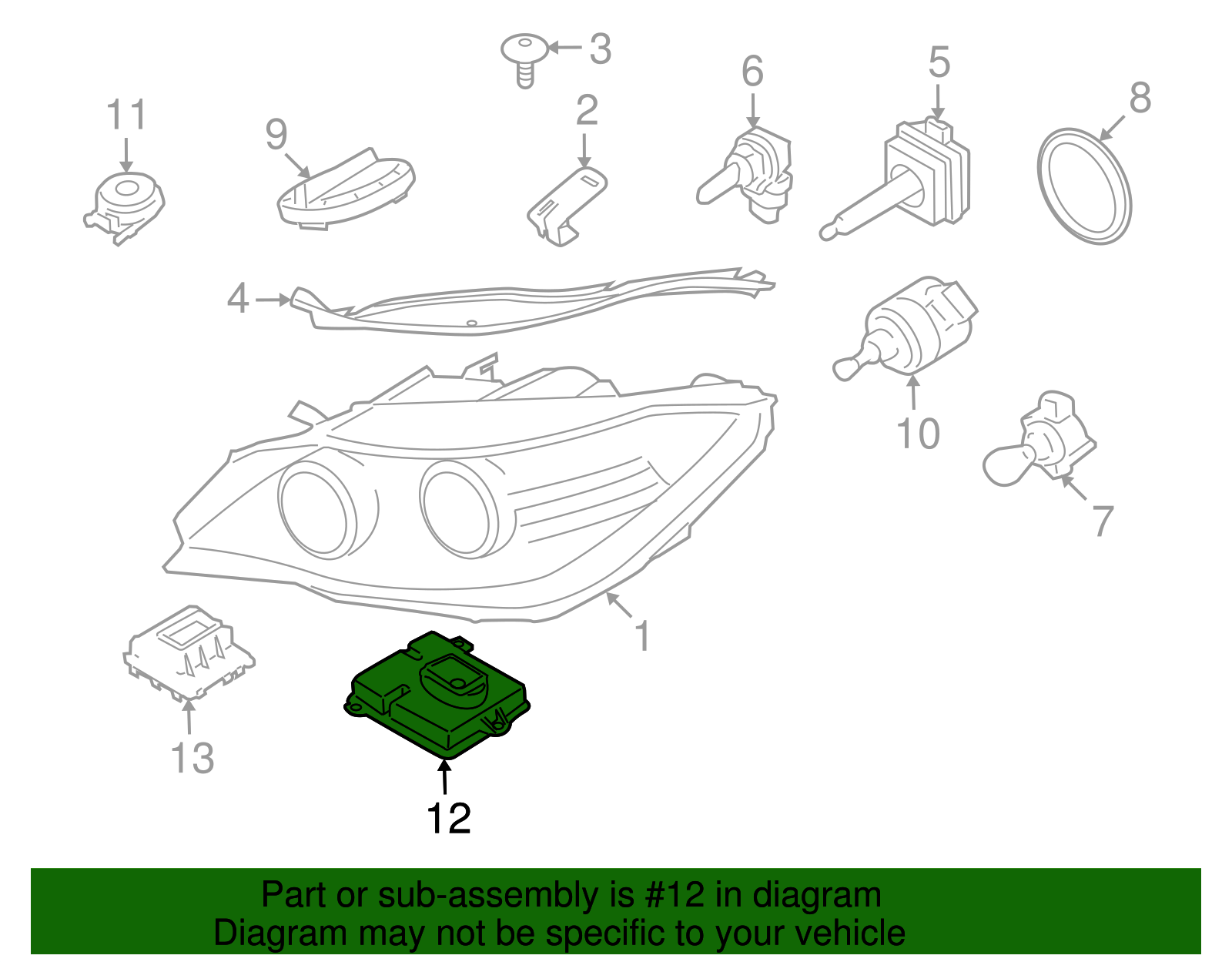 3
6
5
11
2
8
9
4
10
7
1
13
12

Part or sub-assembly is #12 in diagram
Diagram may not be specific to your vehicle