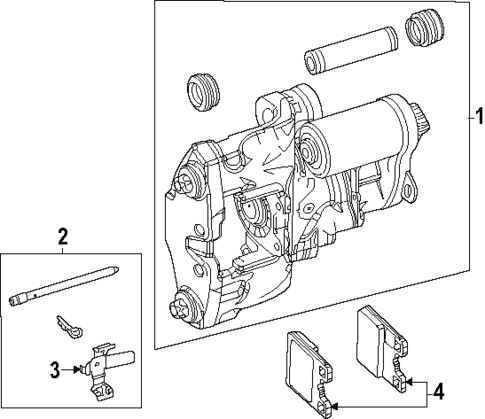 1
2
3
4