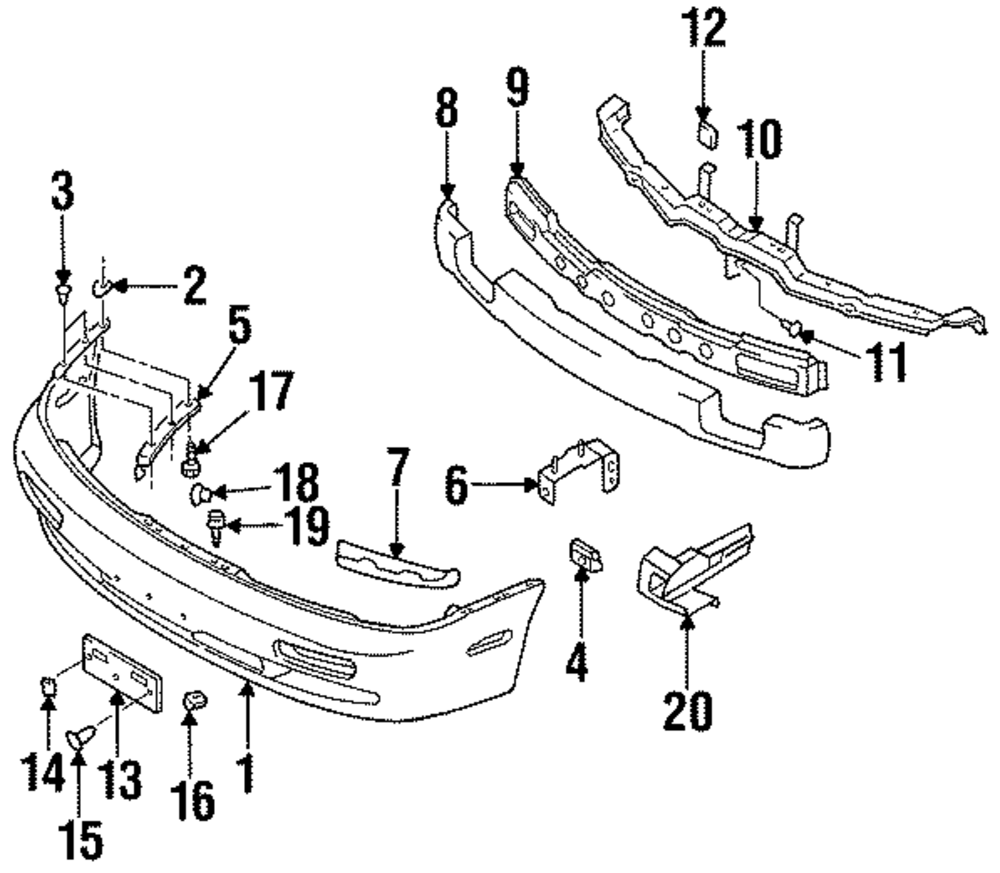 12
9
8
10
3
2
5
17
11
18
7
6
19
4
20
14
13
16
1
15