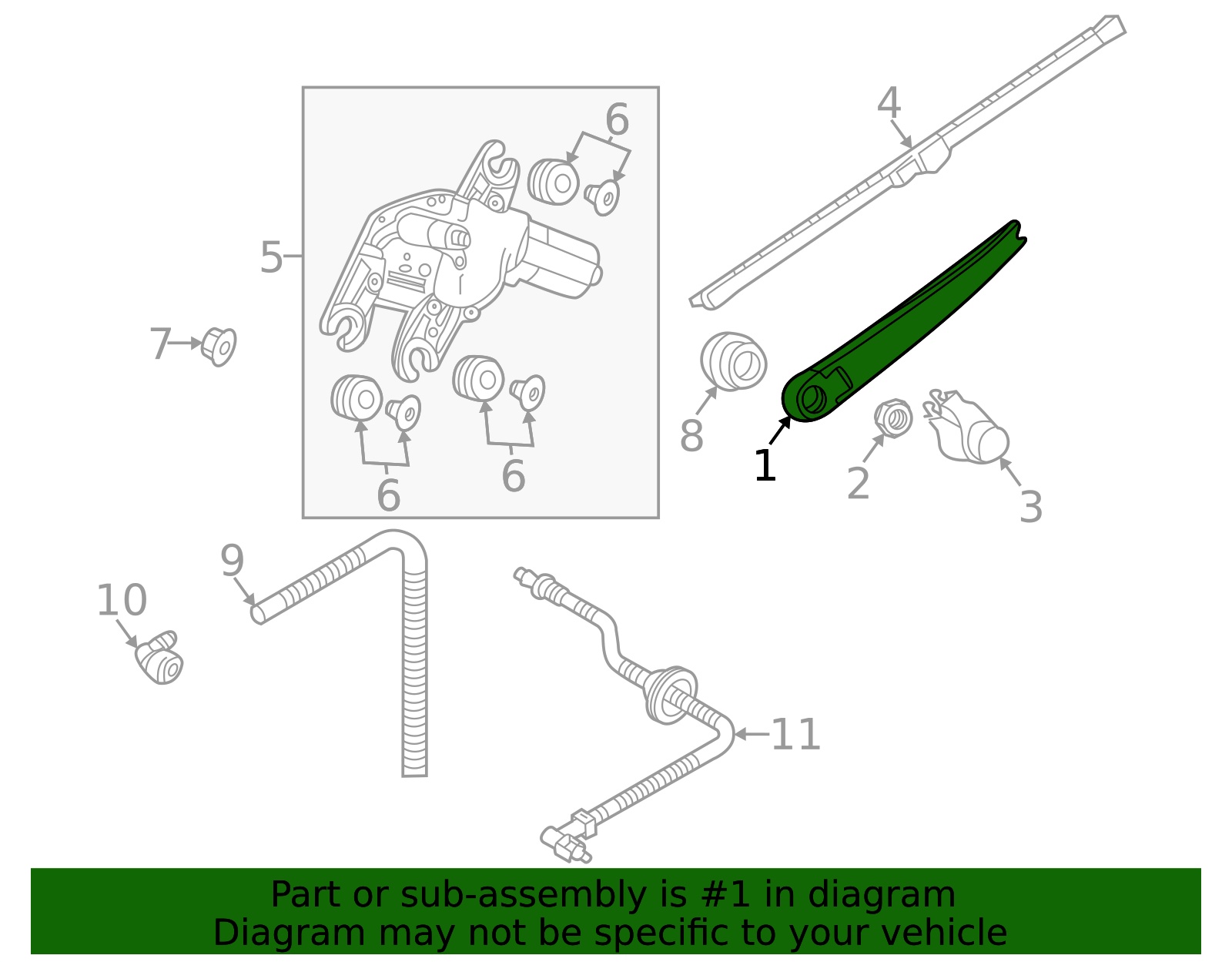 4

6

5

7

8

1

2

3

6

6

9

10

11

Part or sub-assembly is #1 in diagram
Diagram may not be specific to your vehicle