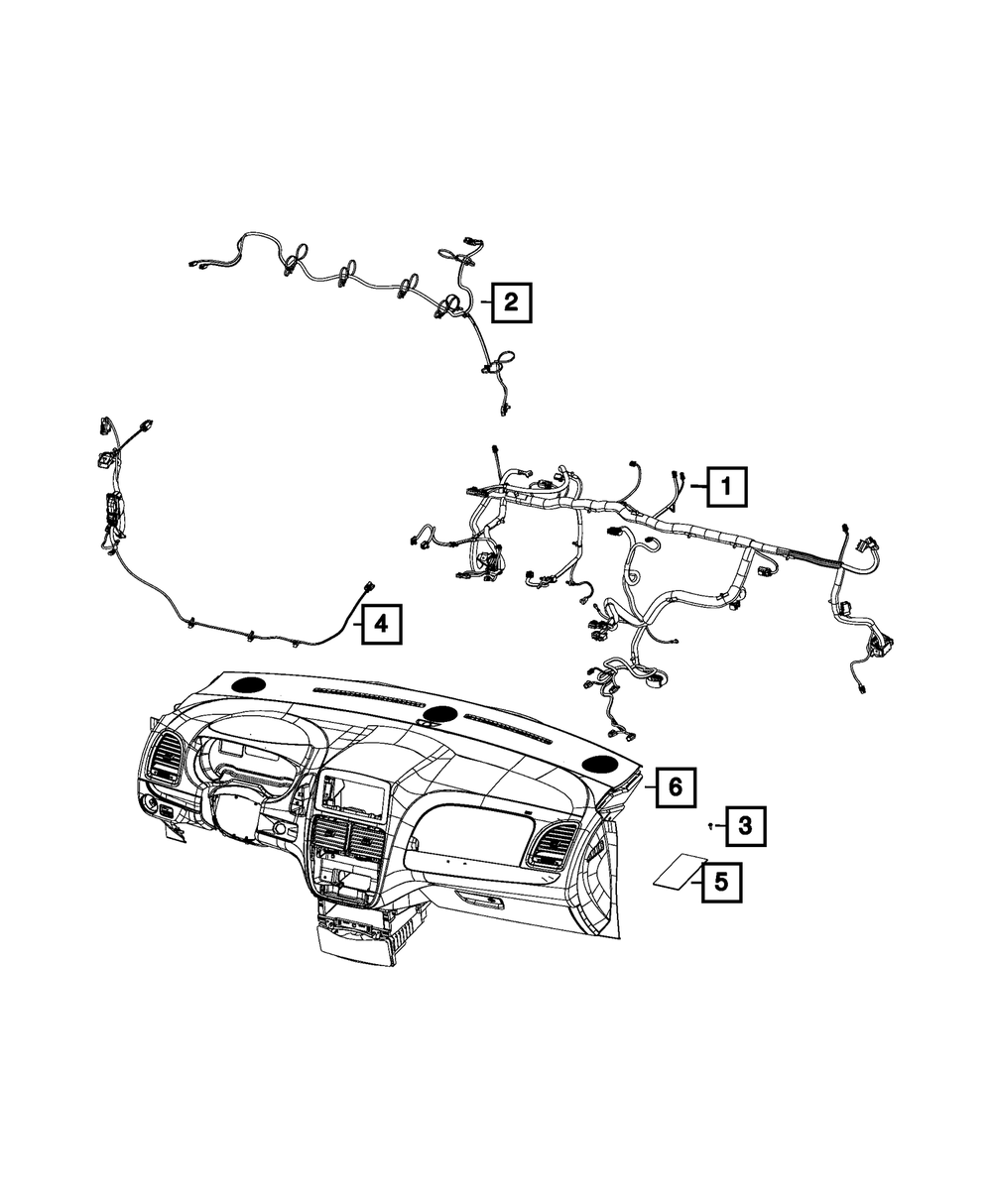 2
1
4
6
3
5