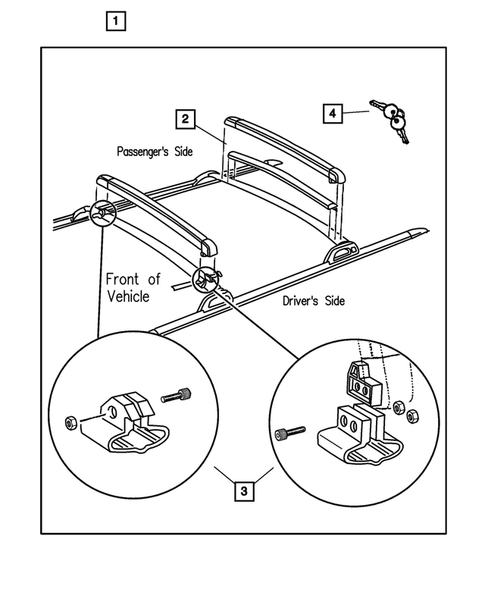 1

2

4

Passenger's Side

Front of Vehicle

Driver's Side

3