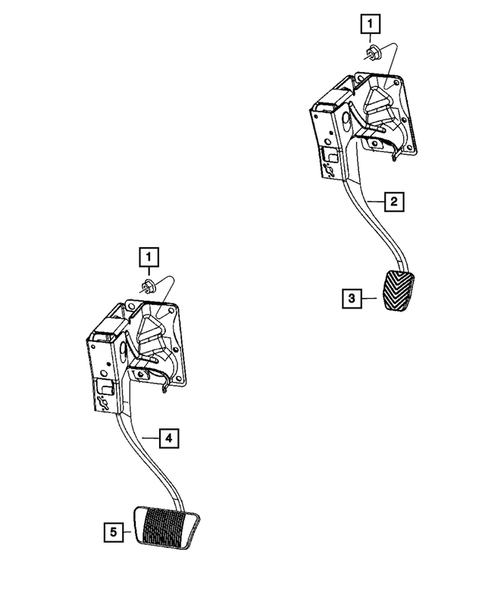 1
2
3
1
4
5