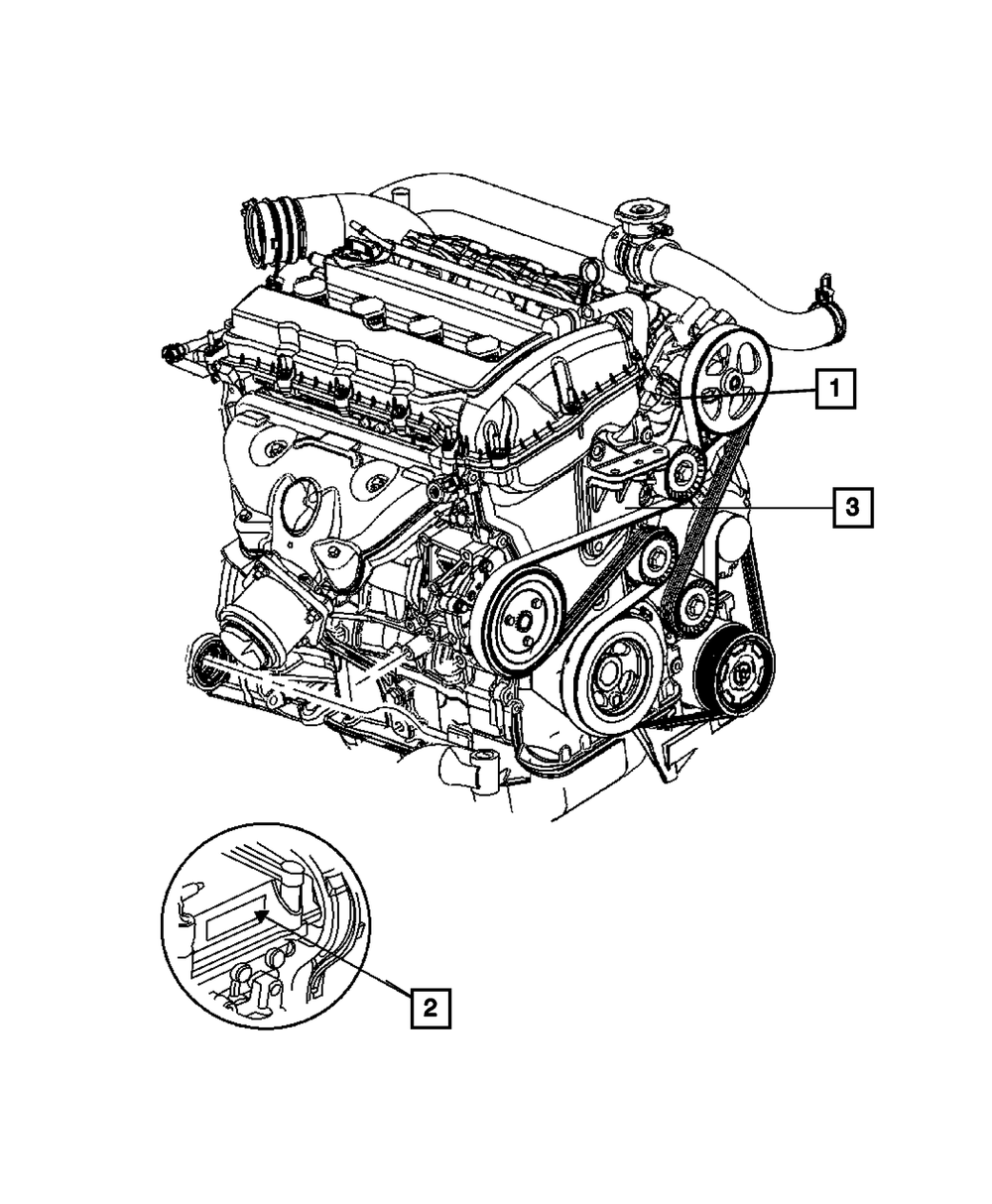 1
3
2