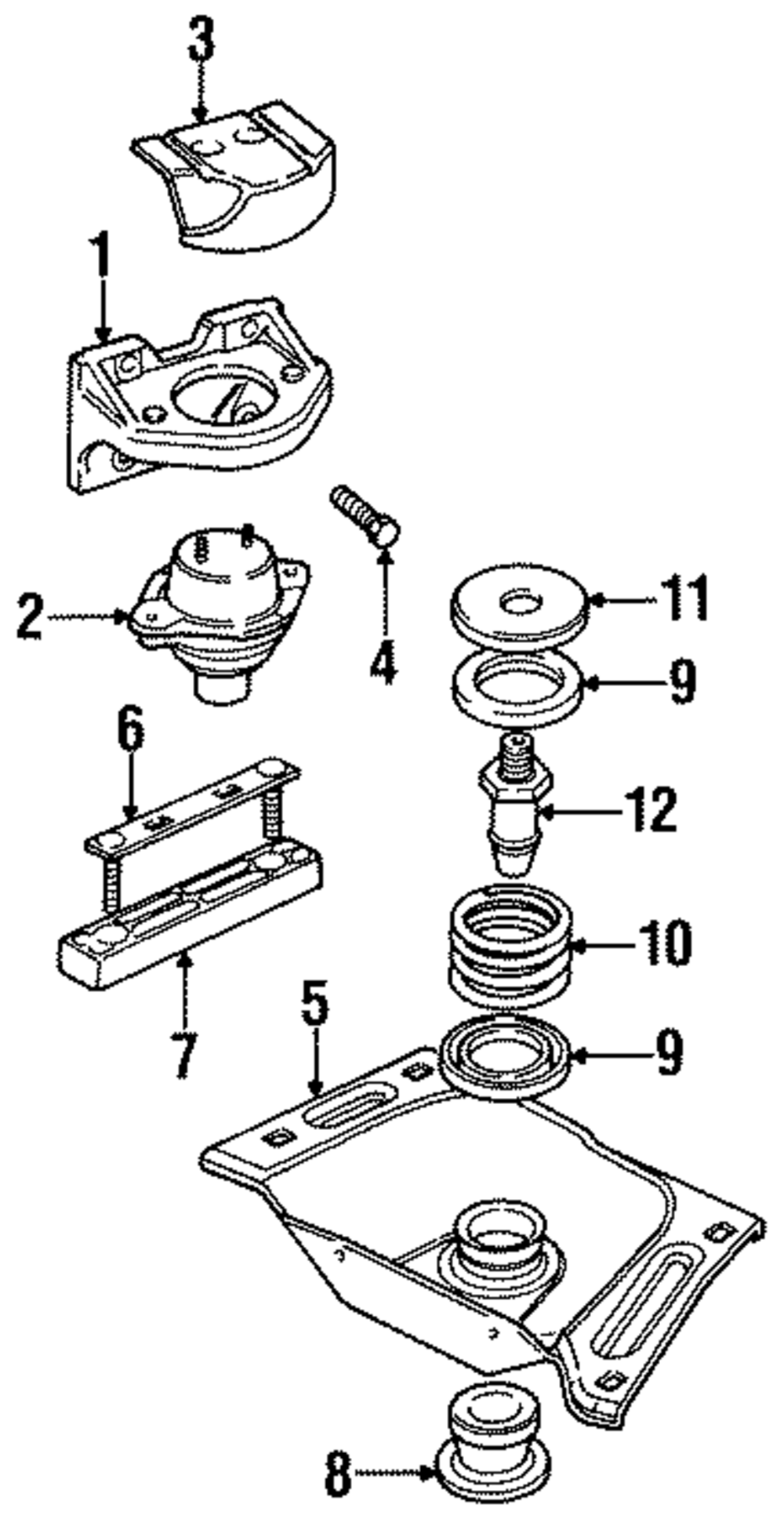 3
1
2
4
11
9
6
12
10
7
5
9
8