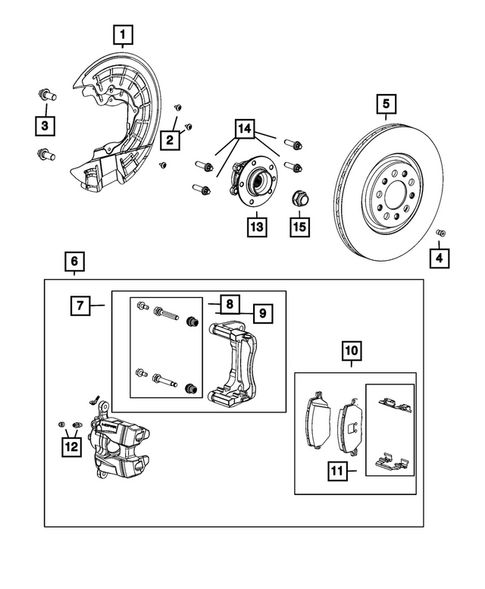 1
3
2
14
5
13
15
4
6
7
8
9
10
12
11