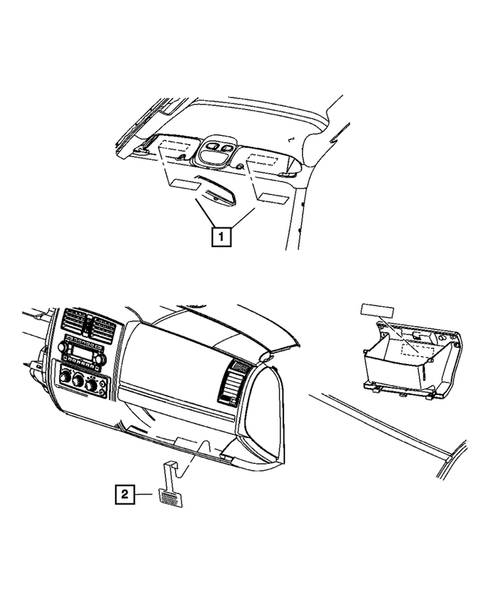 1

2