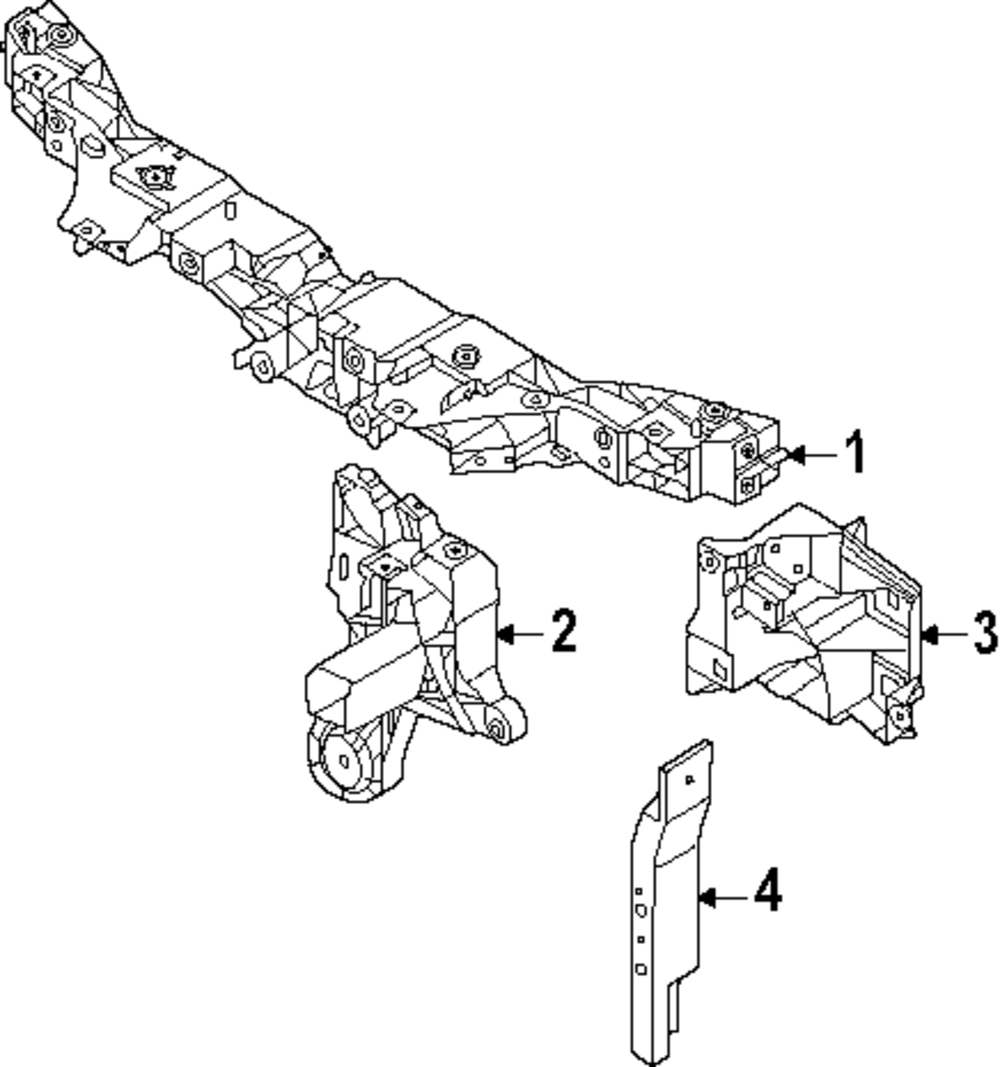 1
2
3
4