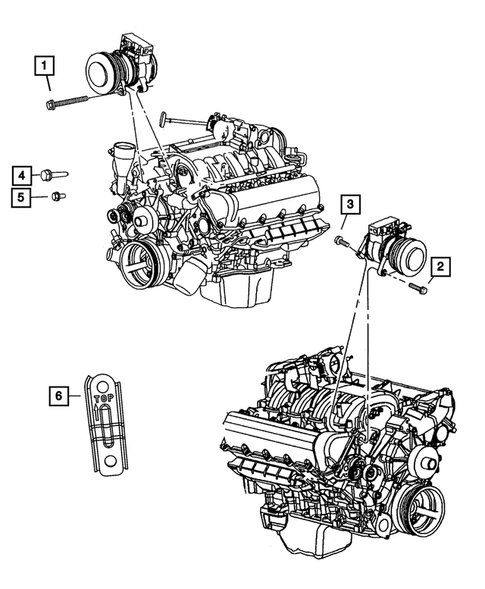 1
4
5
3
2
6
TOP