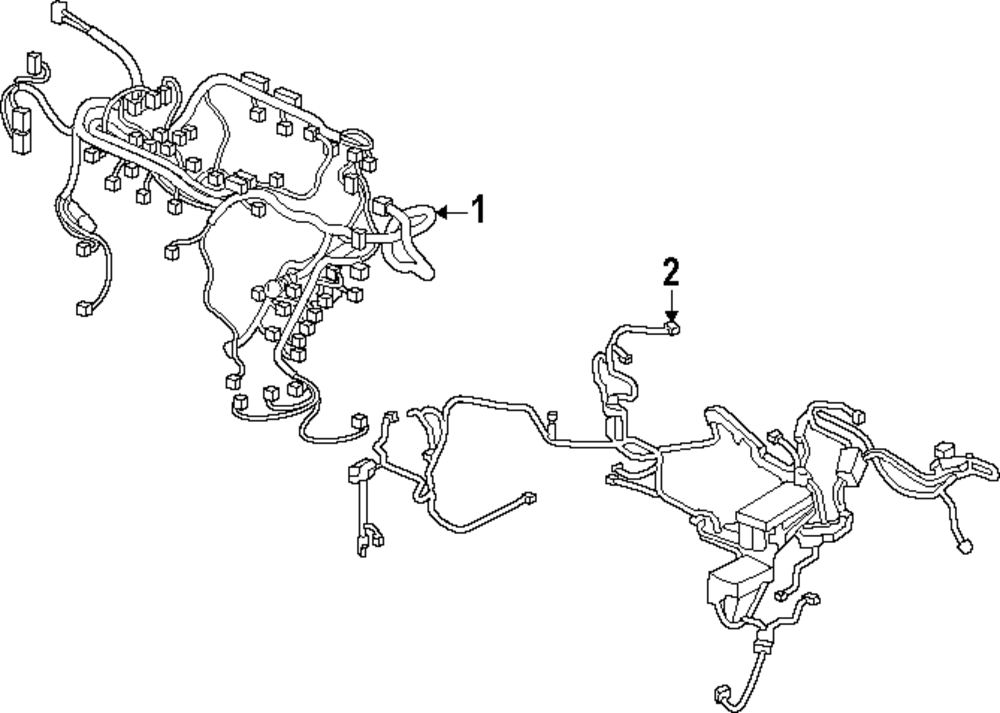 1

2