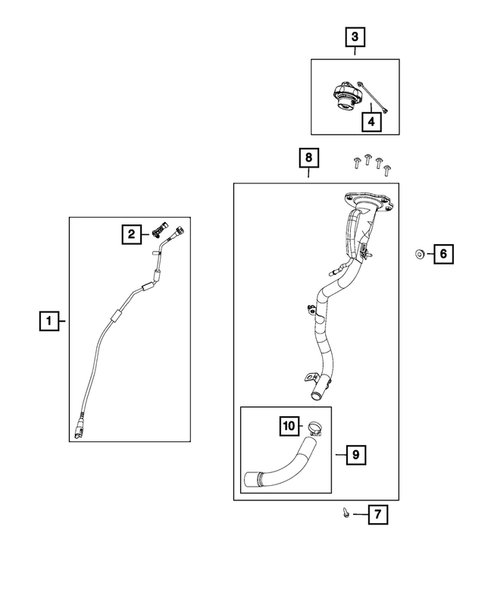 3
4
8
2
6
1
10
9
7