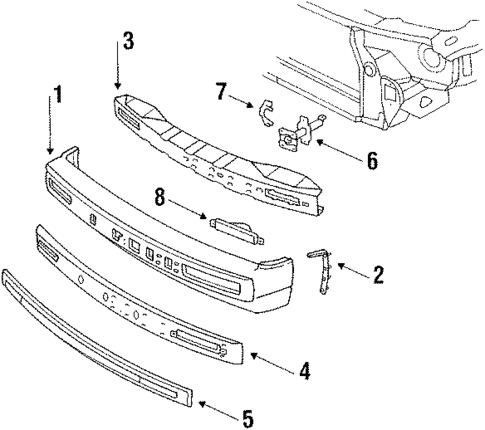 3
1
7
6
8
2
4
5