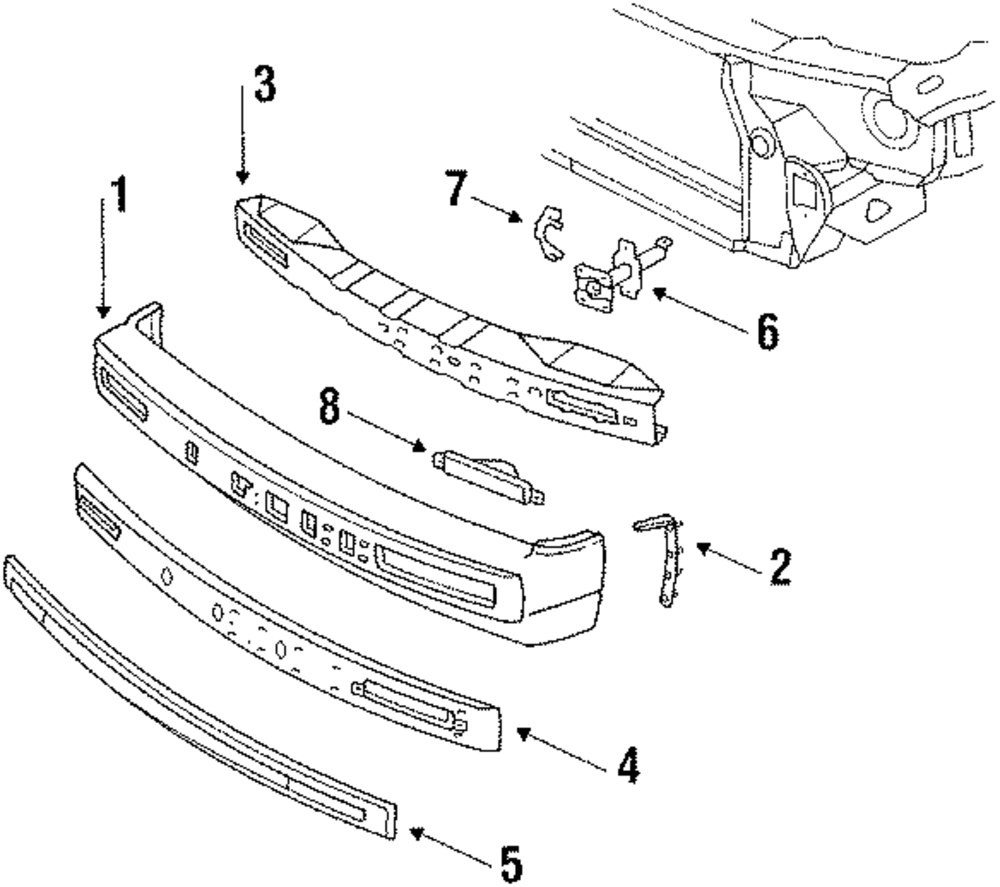 3
1
7
6
8
2
4
5