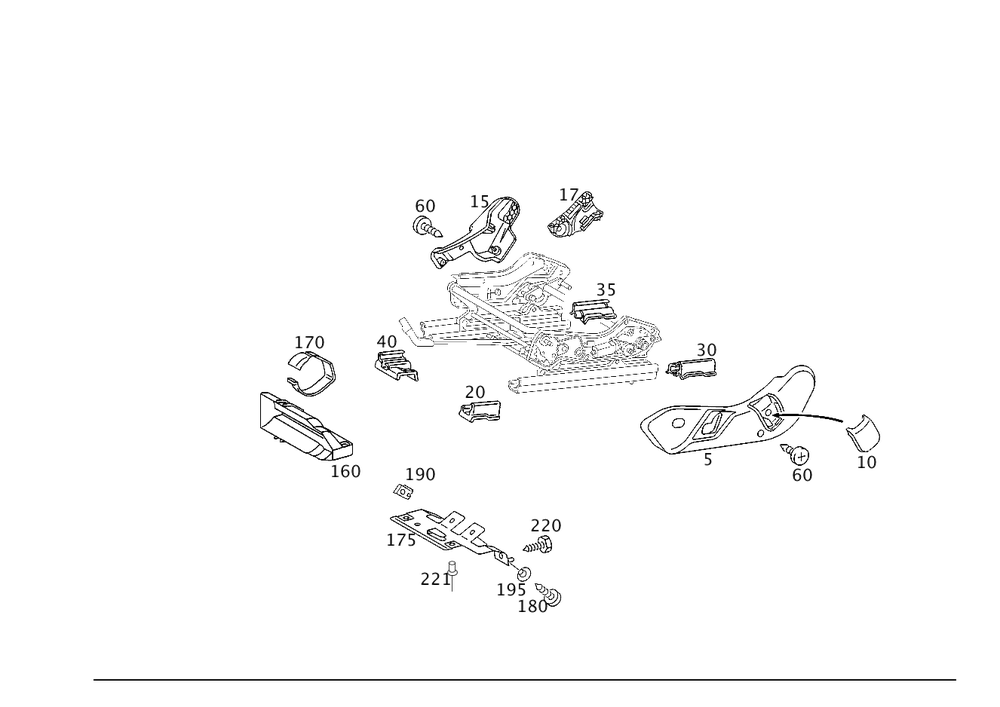 60
15
17
35
170
40
30
20
160
5
60
10
190
175
220
221
195
180