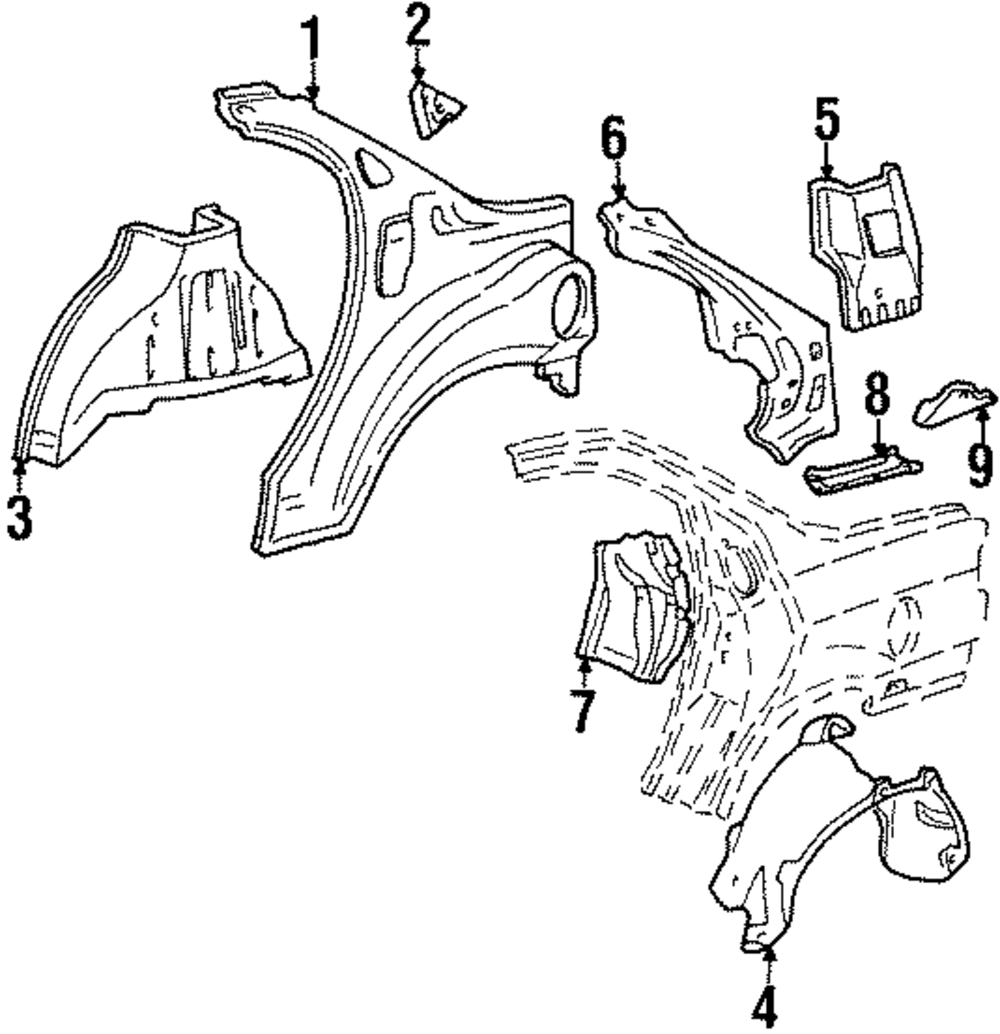 1
2
6
5
3
8
9
7
4