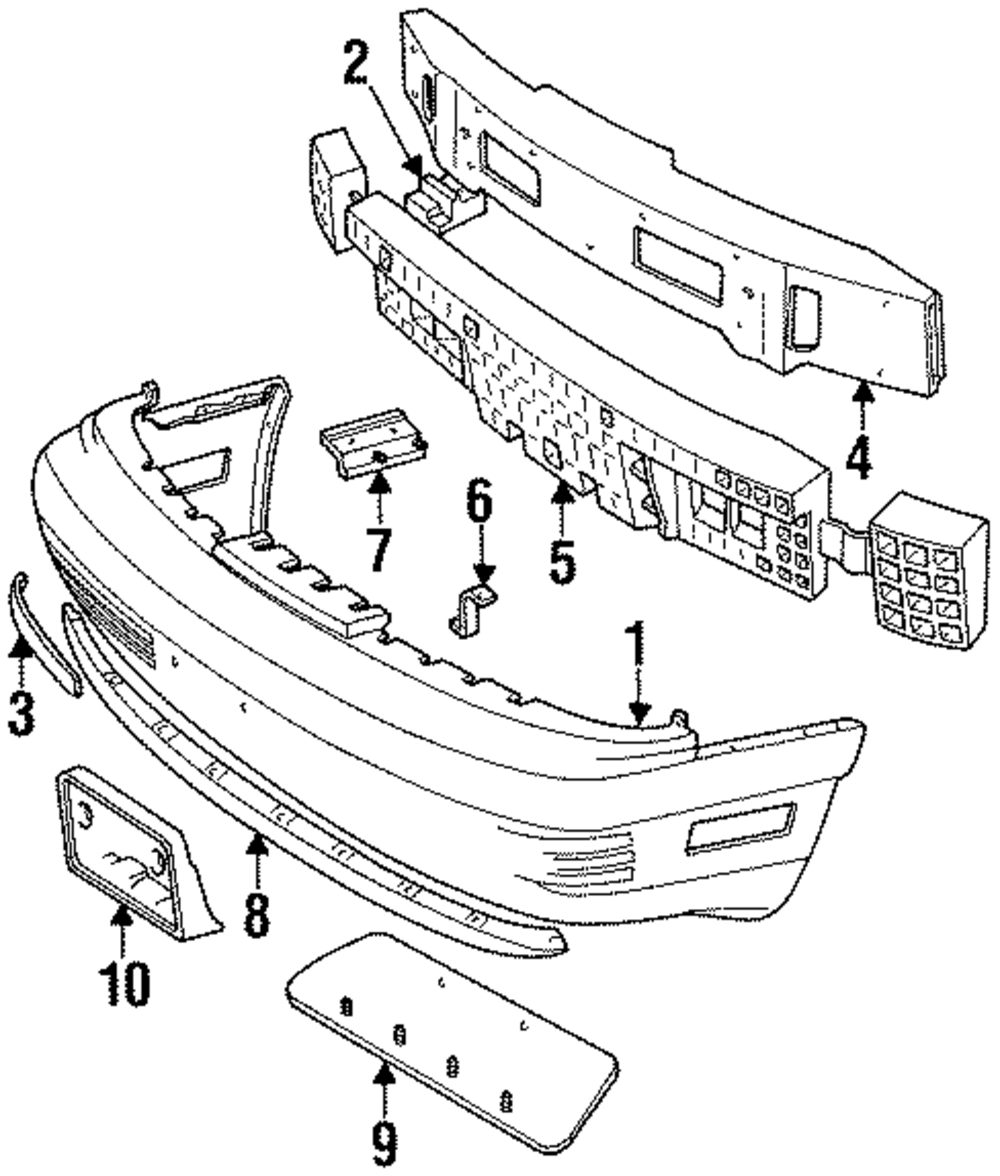 2
4
7
6
5
1
3
8
10
9