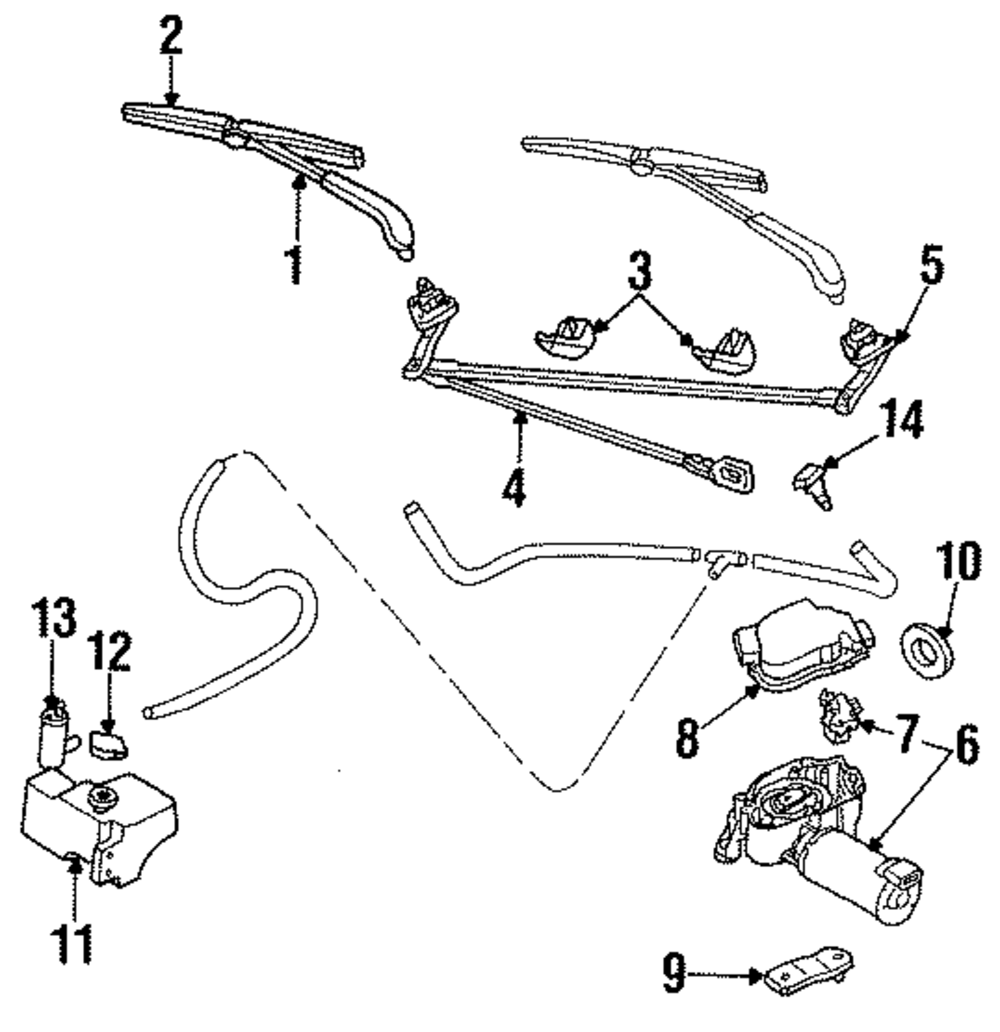 2
1
3
5
4
14
10
13
12
8
7
6
11
9