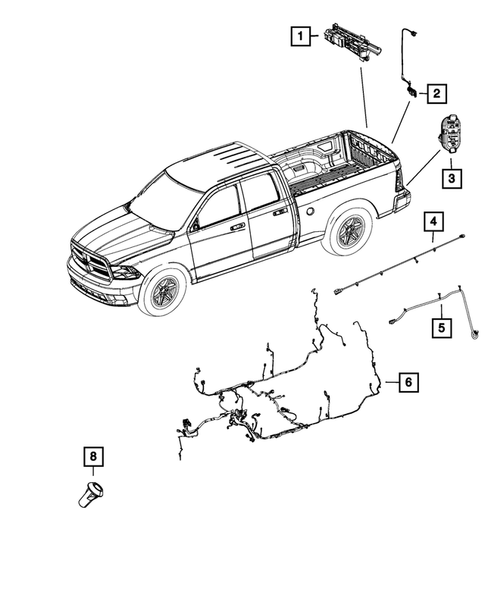 1
2
3
4
5
6
8