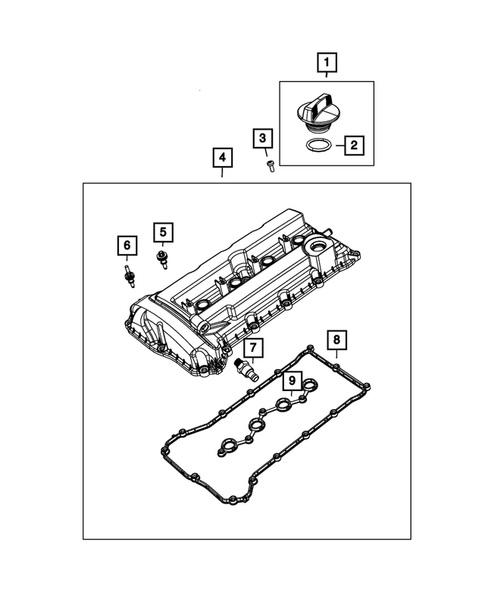 1
2
3
4
5
6
7
8
9