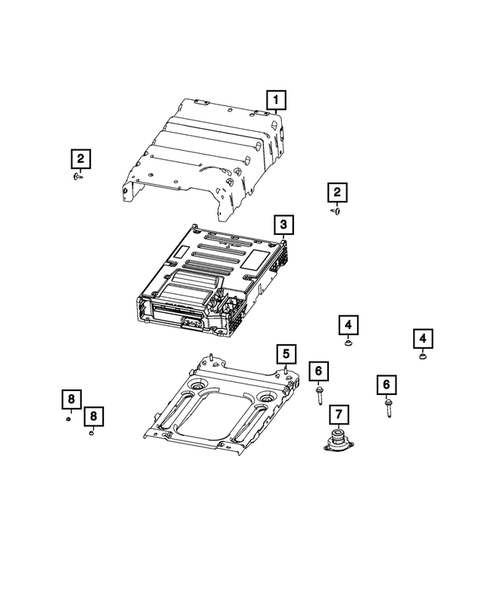 1
2
2
3
4
4
5
6
6
7
8
8