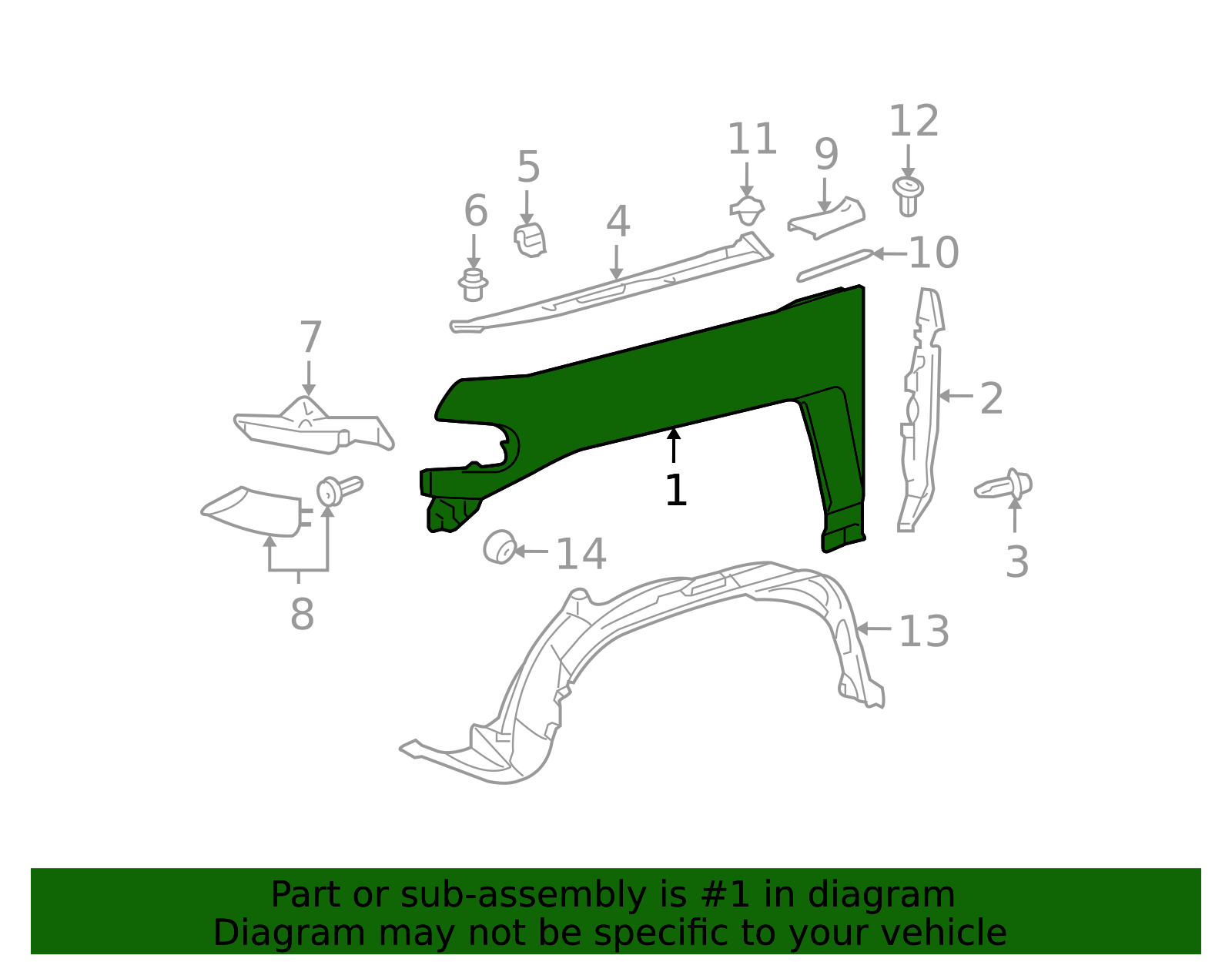 12
11
9
5
6
4
10
7
2
1
3
14
8
13

Part or sub-assembly is #1 in diagram
Diagram may not be specific to your vehicle