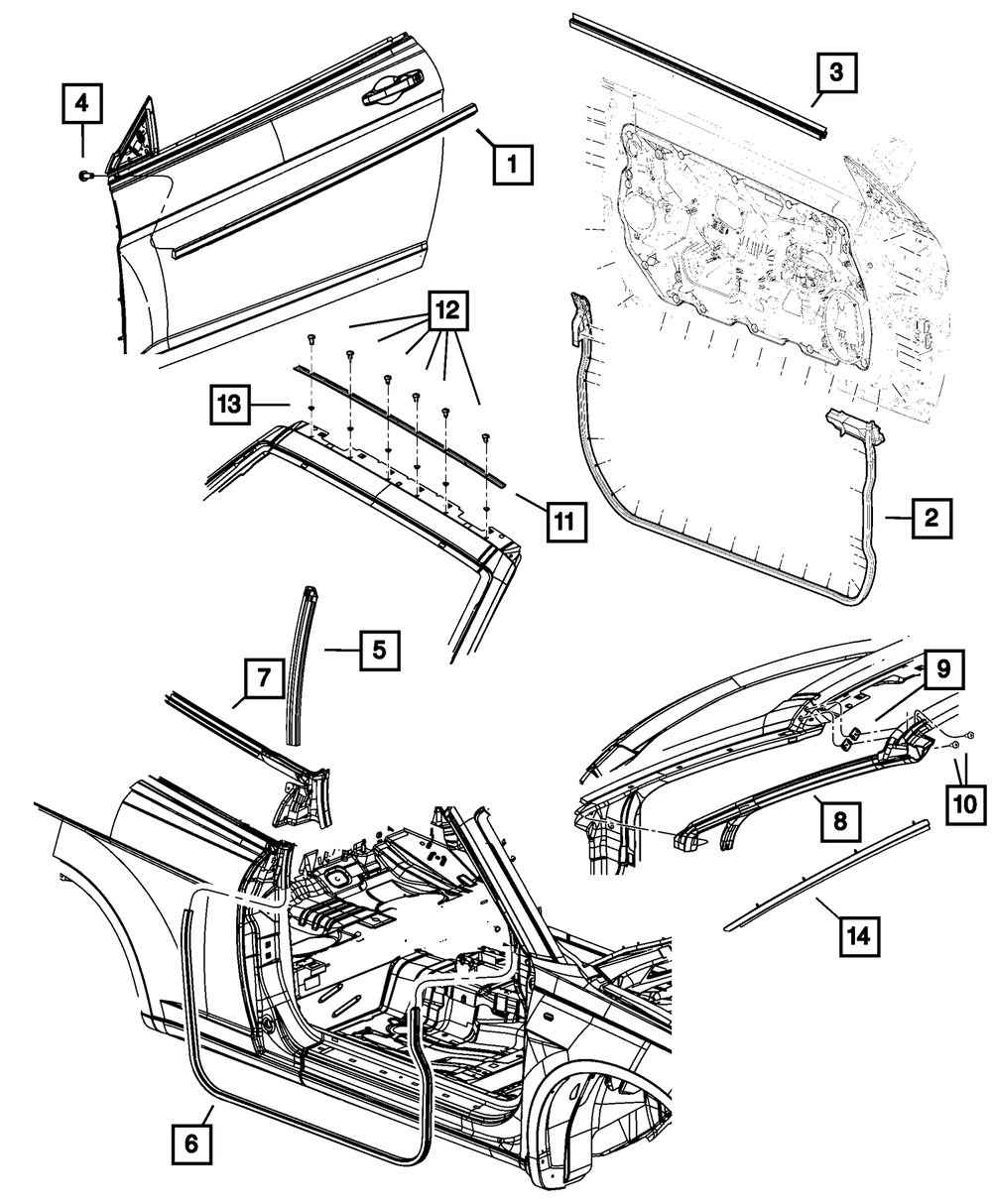 4
1
3
12
13
11
2
5
7
9
10
8
14
6