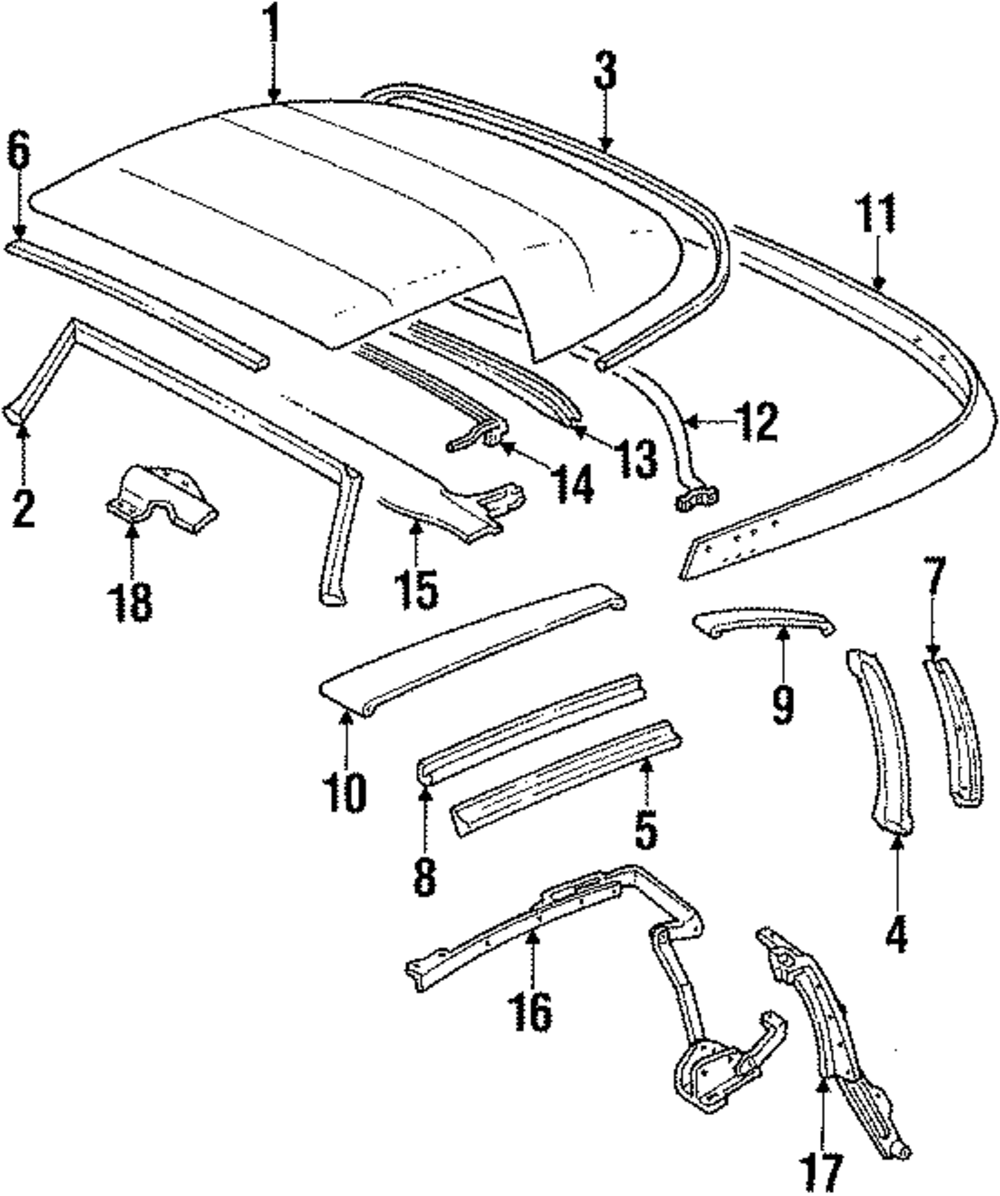 1
3
6
11
12
13
14
2
18
15
7
9
10
8
5
4
16
17